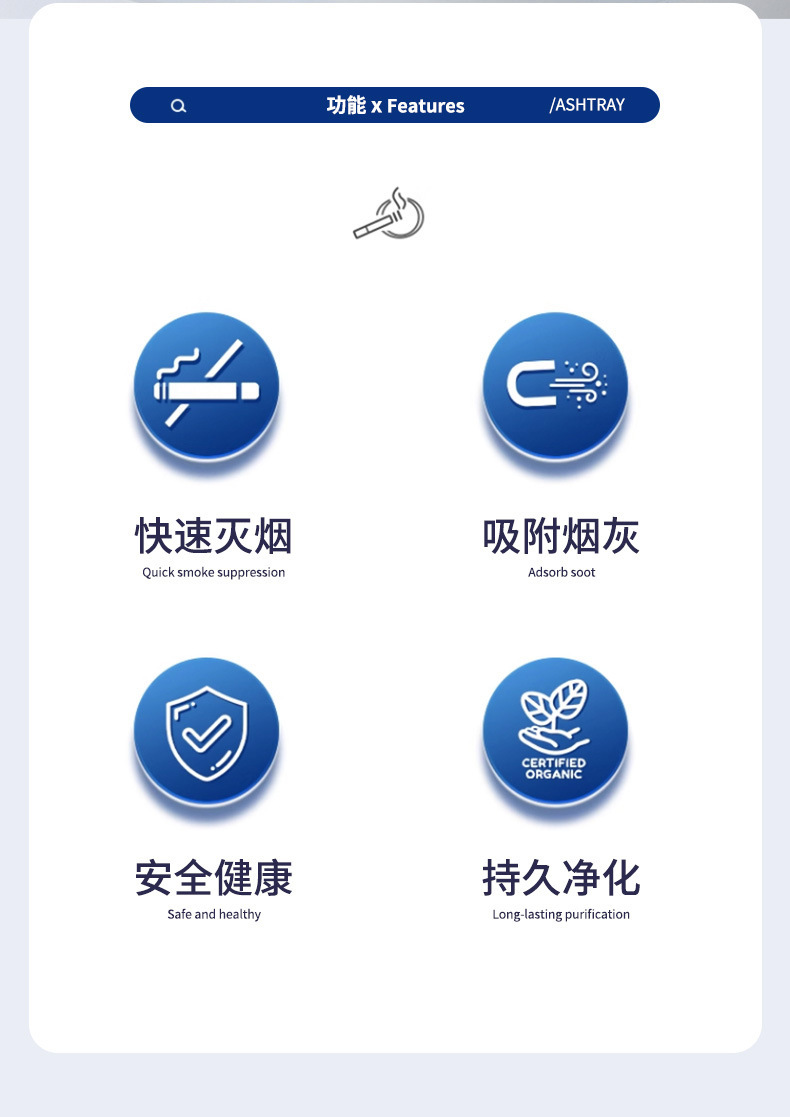 功能 x Features /ASHTRAY

快速灭烟
Quick smoke suppression

吸附烟灰
Adsorb soot

安全健康
Safe and healthy

CERTIFIED ORGANIC

持久净化
Long-lasting purification