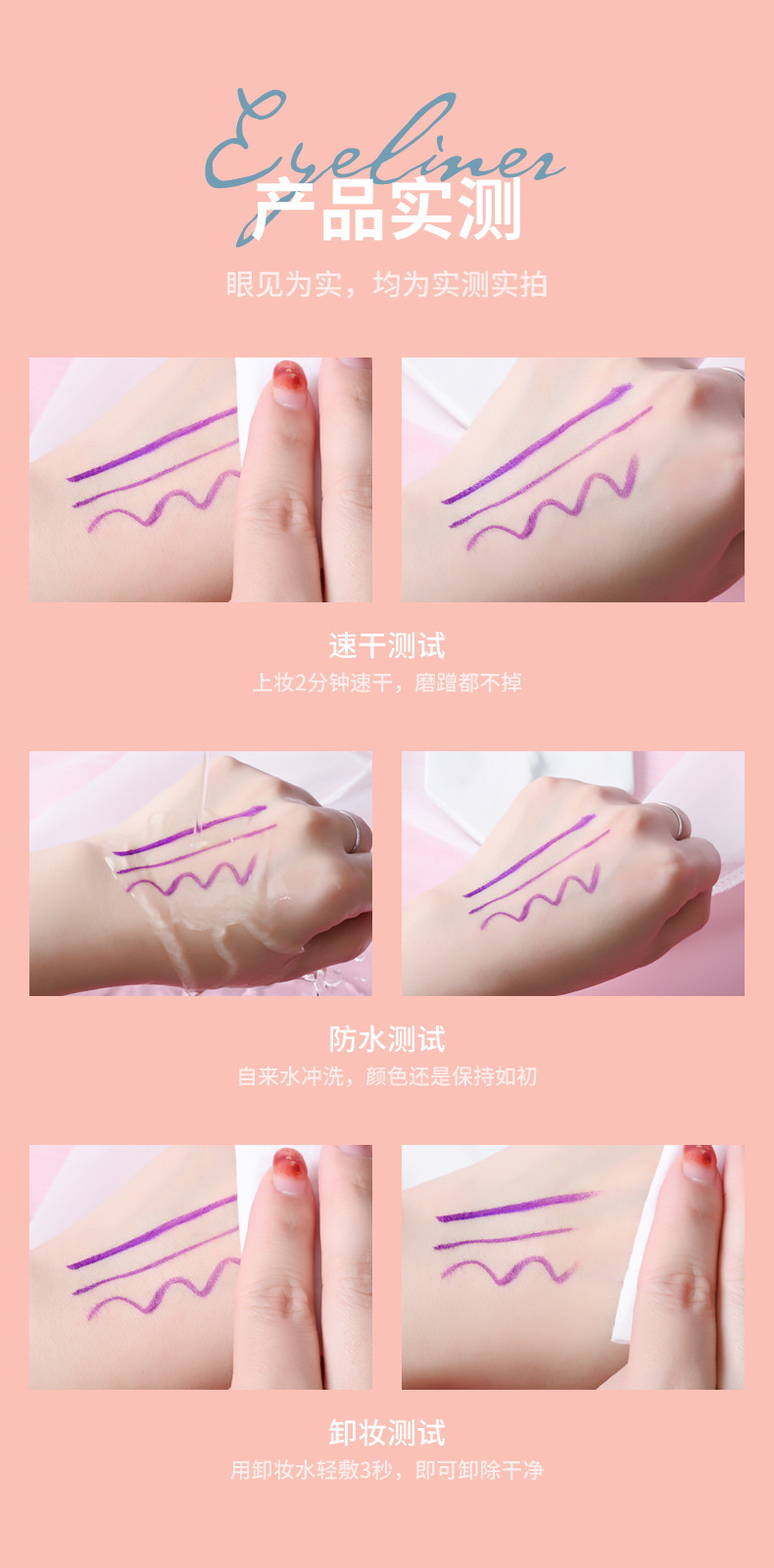 Eyeliner
产品实测

眼见为实，均为实测实拍

速干测试
上妆2分钟速干，磨蹭都不掉

防水测试
自来水冲洗，颜色还是保持如初

卸妆测试
用卸妆水轻敷3秒，即可卸除干净