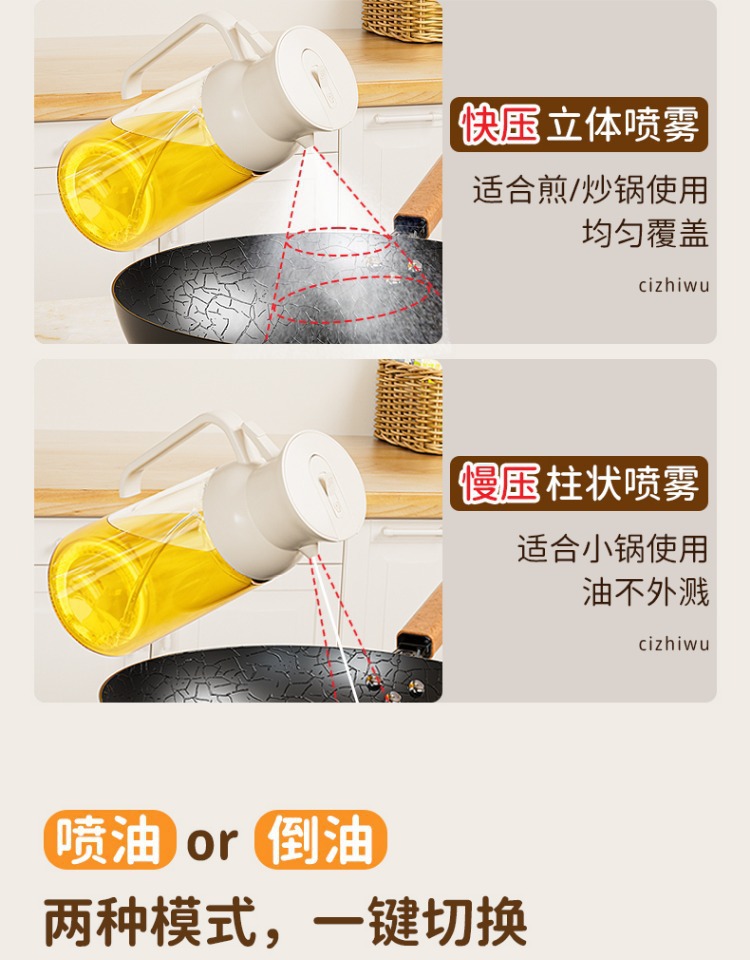 快压 立体喷雾

适合煎/炒锅使用
均匀覆盖

cizhiwu

慢压 柱状喷雾

适合小锅使用
油不外溅

cizhiwu

喷油 or 倒油

两种模式，一键切换