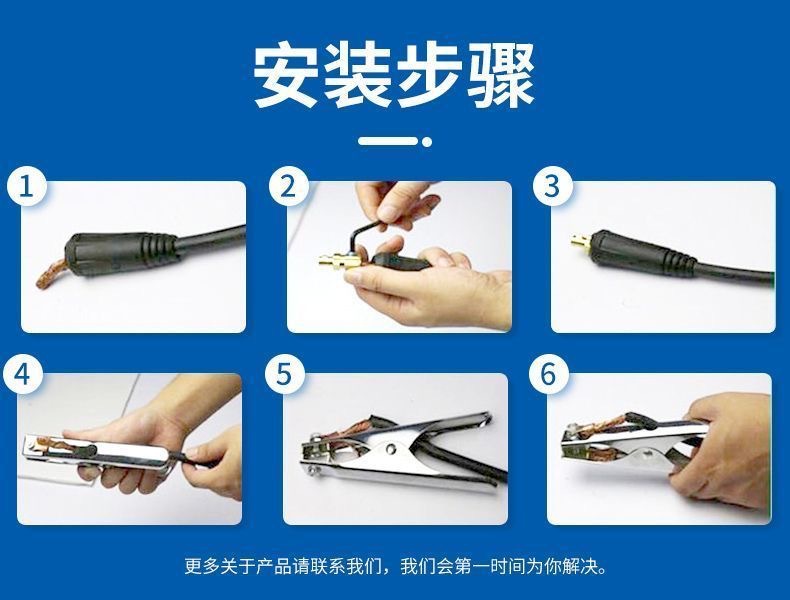 安装步骤

1

2

3

4

5

6

更多关于产品请联系我们，我们会第一时间为你解决。