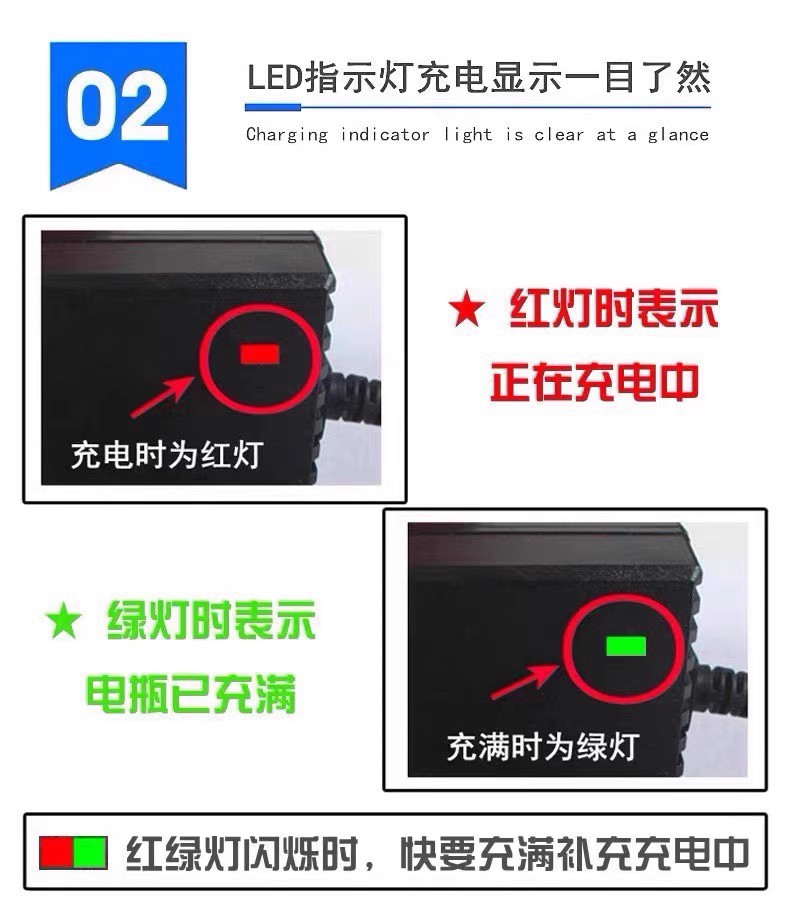 02

LED指示灯充电显示一目了然

Charging indicator light is clear at a glance

充电时为红灯

★ 红灯时表示
正在充电中

★ 绿灯时表示
电瓶已充满

充满时为绿灯

红绿灯闪烁时，快要充满补充充电中