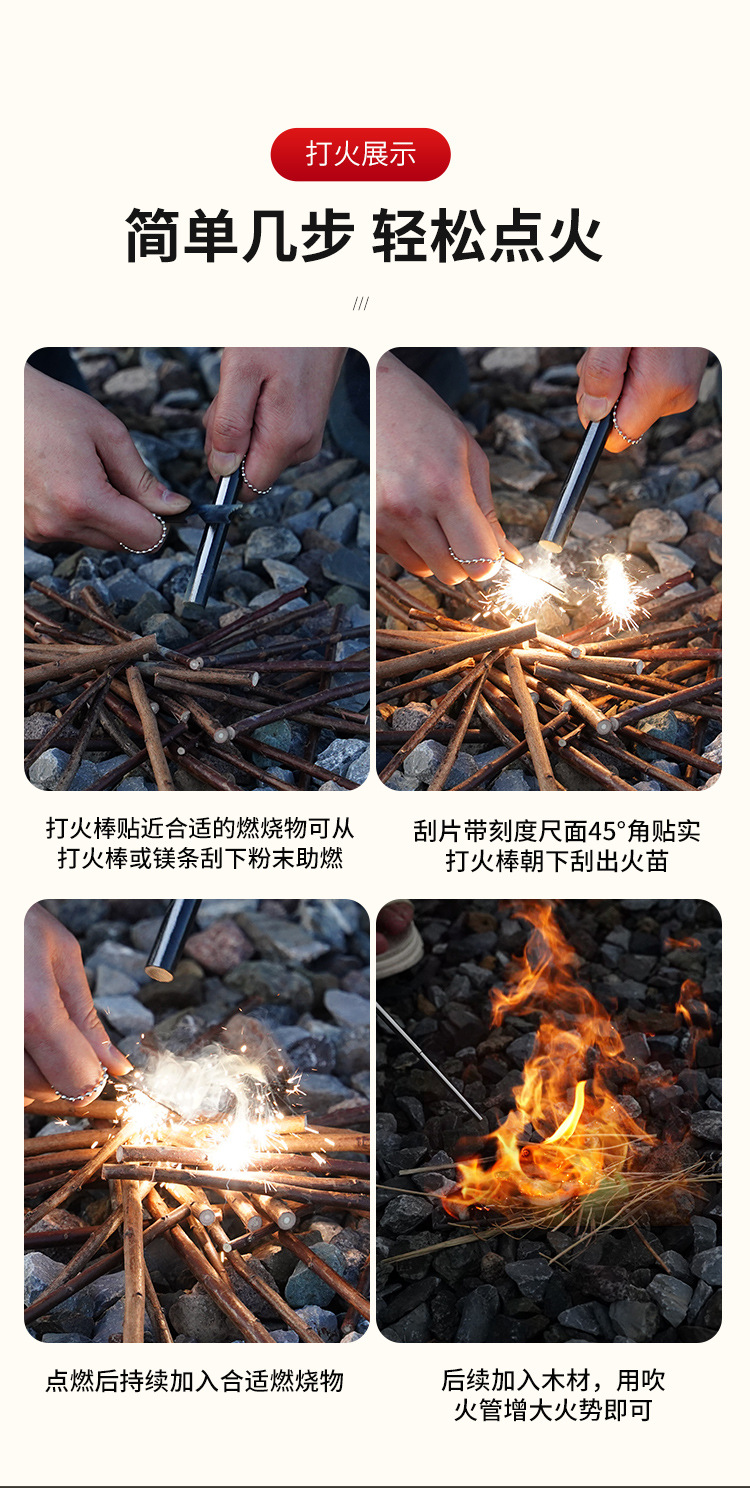 打火展示

简单几步 轻松点火

///

打火棒贴近合适的燃烧物可从打火棒或镁条刮下粉末助燃

刮片带刻度尺面45°角贴实打火棒朝下刮出火苗

点燃后持续加入合适燃烧物

后续加入木材，用吹火管增大火势即可