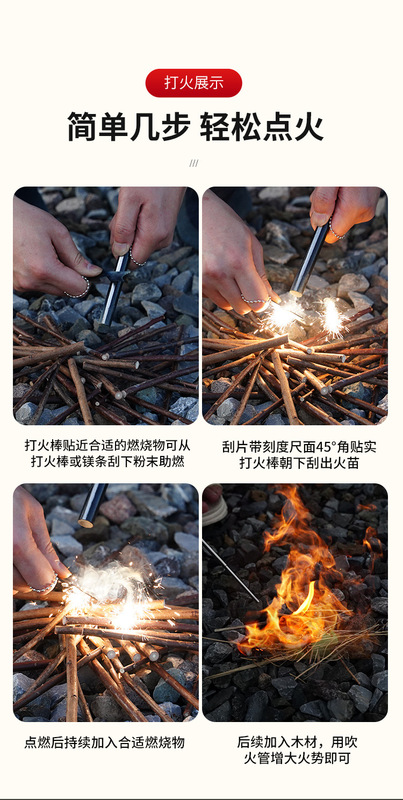 打火展示

简单几步 轻松点火

///

打火棒贴近合适的燃烧物可从打火棒或镁条刮下粉末助燃

刮片带刻度尺面45°角贴实打火棒朝下刮出火苗

点燃后持续加入合适燃烧物

后续加入木材，用吹火管增大火势即可