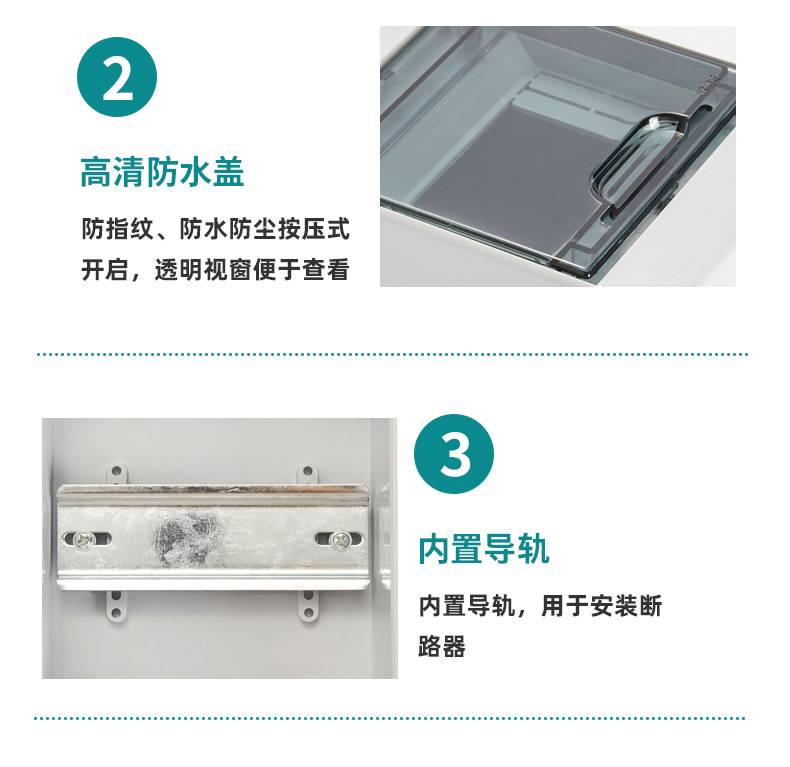 2

高清防水盖

防指纹、防水防尘按压式开启，透明视窗便于查看

3

内置导轨

内置导轨，用于安装断路器