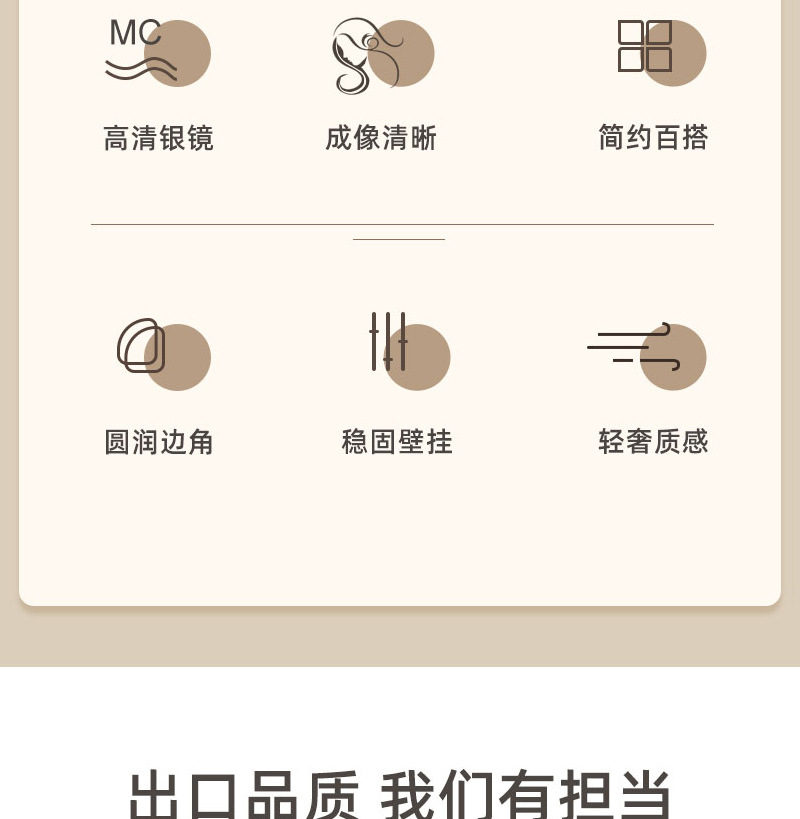 MC

高清银镜

成像清晰

简约百搭

圆润边角

稳固壁挂

轻奢质感

出口品质 我们有担当