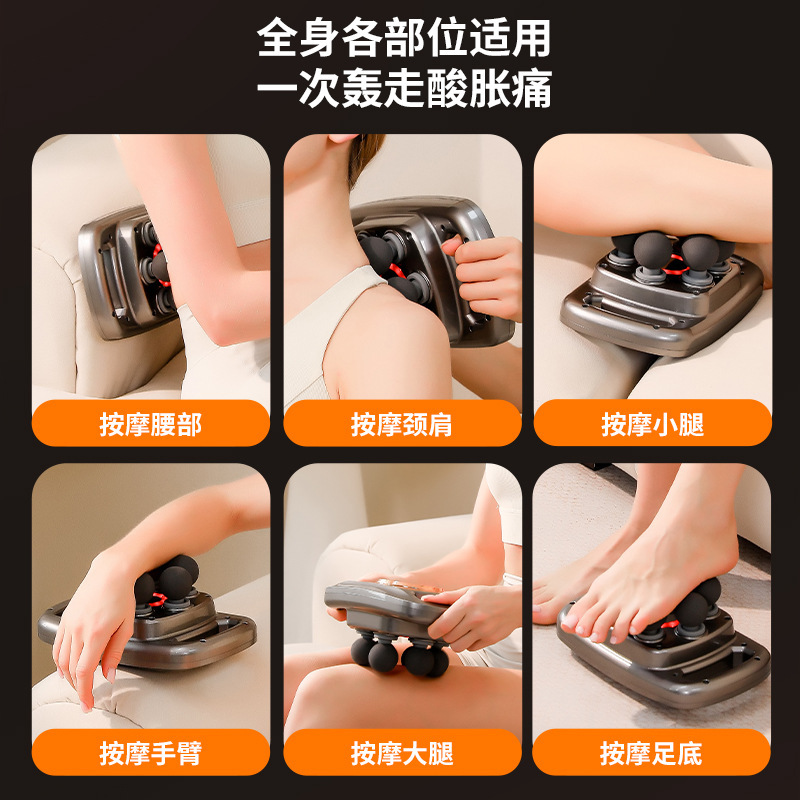 全身各部位适用
一次轰走酸胀痛

按摩腰部

按摩颈肩

按摩小腿

按摩手臂

按摩大腿

按摩足底