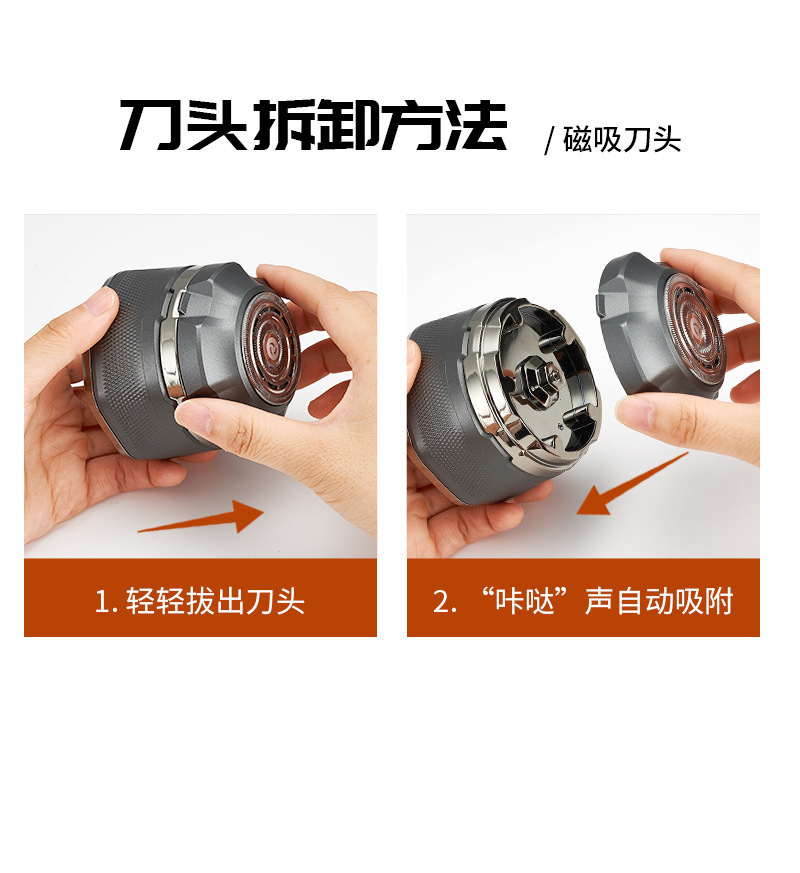 刀头拆卸方法 / 磁吸刀头

1. 轻轻拔出刀头

2. “咔哒”声自动吸附