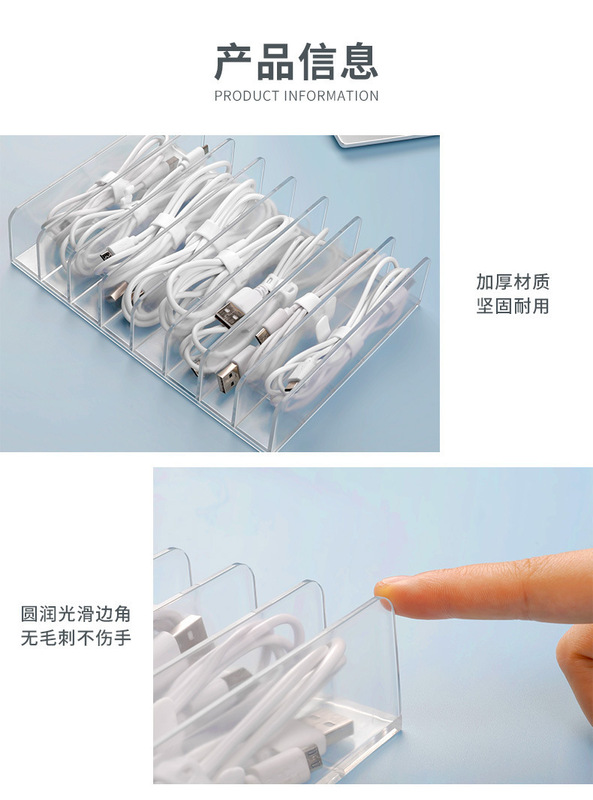 产品信息
PRODUCT INFORMATION

加厚材质
坚固耐用

圆润光滑边角
无毛刺不伤手