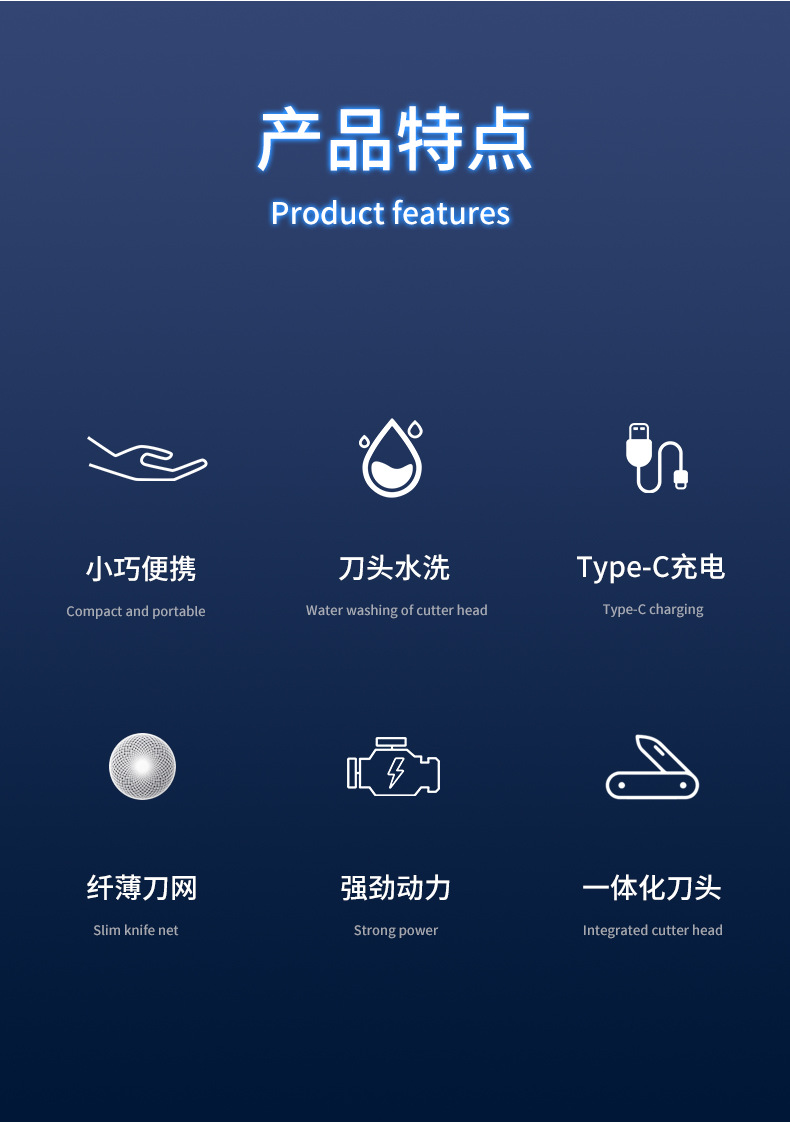 产品特点

Product features

小巧便携

Compact and portable

刀头水洗

Water washing of cutter head

Type-C充电

Type-C charging

纤薄刀网

Slim knife net

强劲动力

Strong power

一体化刀头

Integrated cutter head