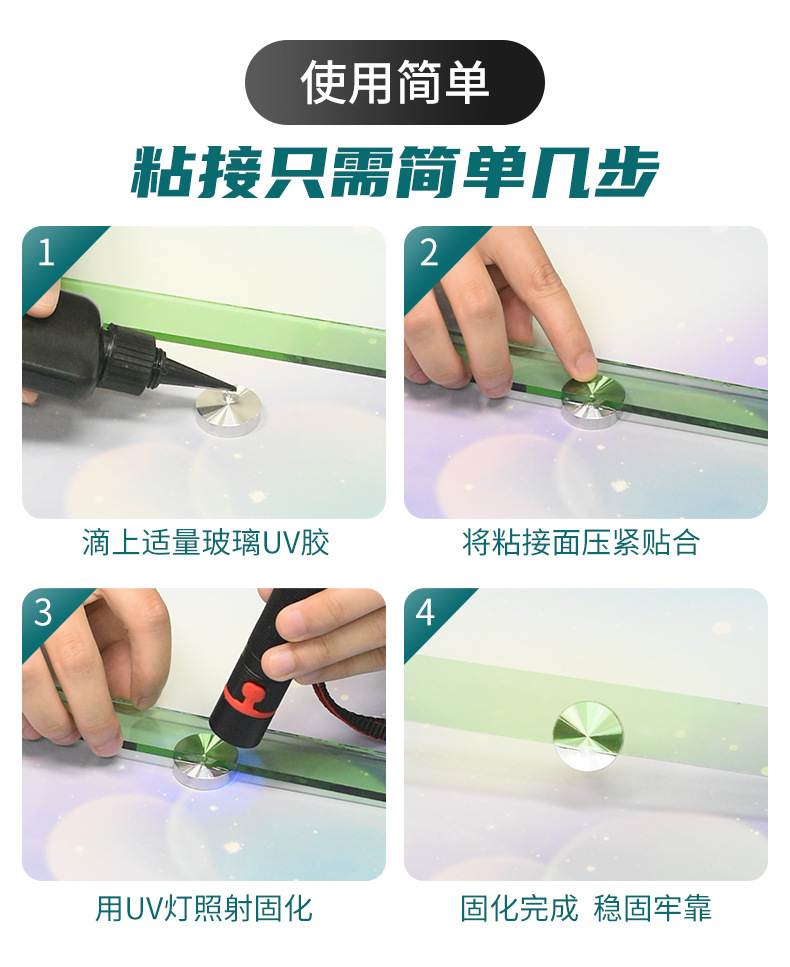 使用简单

粘接只需简单几步

1

滴上适量玻璃UV胶

2

将粘接面压紧贴合

3

用UV灯照射固化

4

固化完成 稳固牢靠