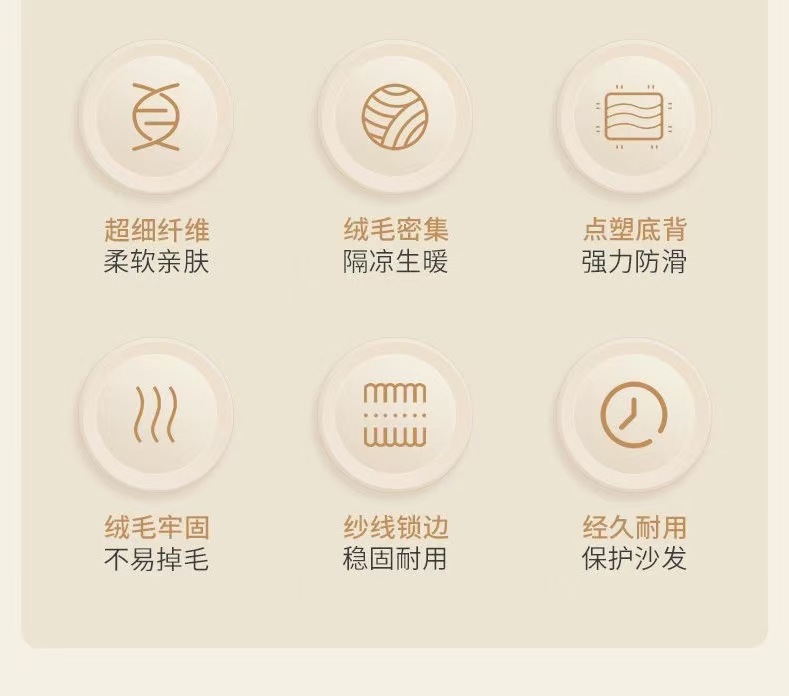 超细纤维
柔软亲肤

绒毛密集
隔凉生暖

点塑底背
强力防滑

绒毛牢固
不易掉毛

纱线锁边
稳固耐用

经久耐用
保护沙发