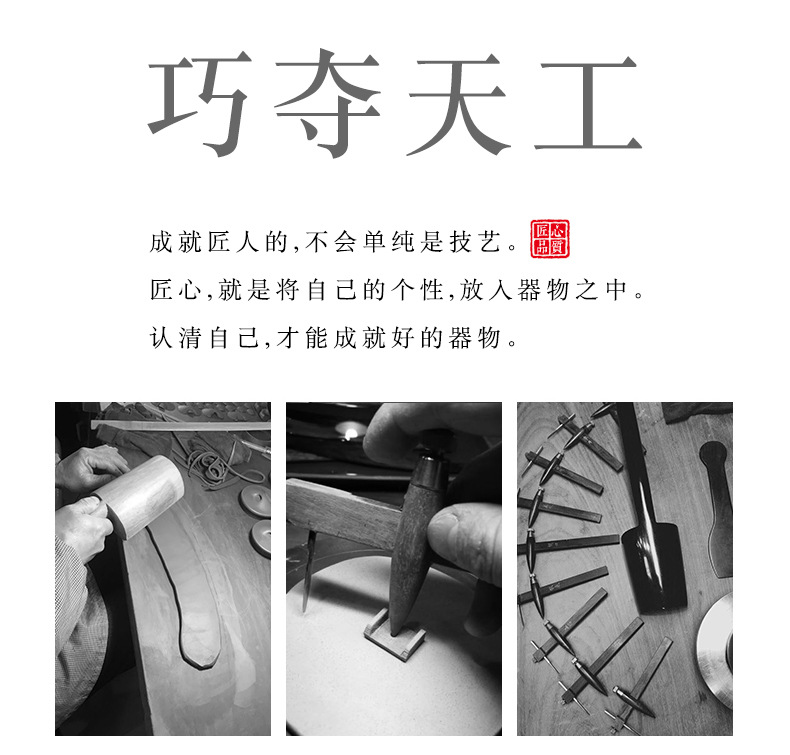 巧夺天工

成就匠人的,不会单纯是技艺。 匠心品質

匠心,就是将自己的个性,放入器物之中。

认清自己,才能成就好的器物。