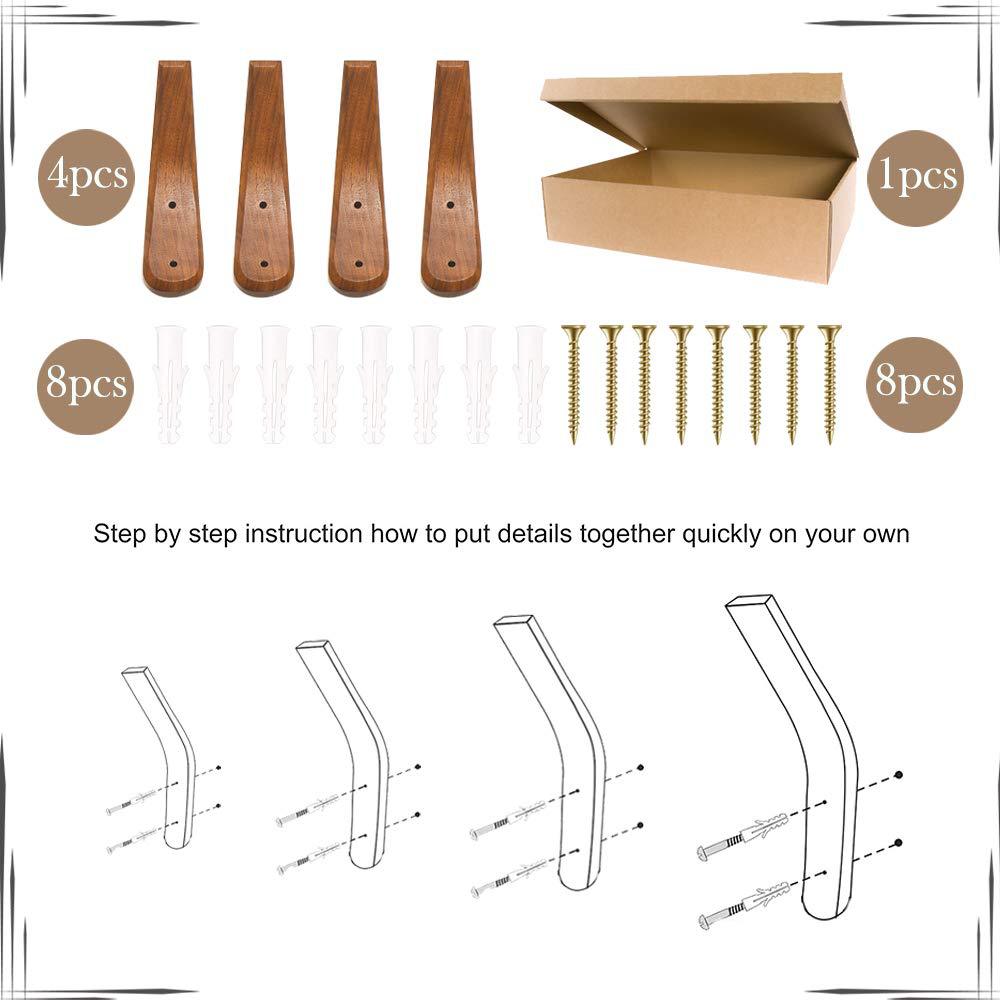 4pcs

1pcs

8pcs

8pcs

Step by step instruction how to put details together quickly on your own