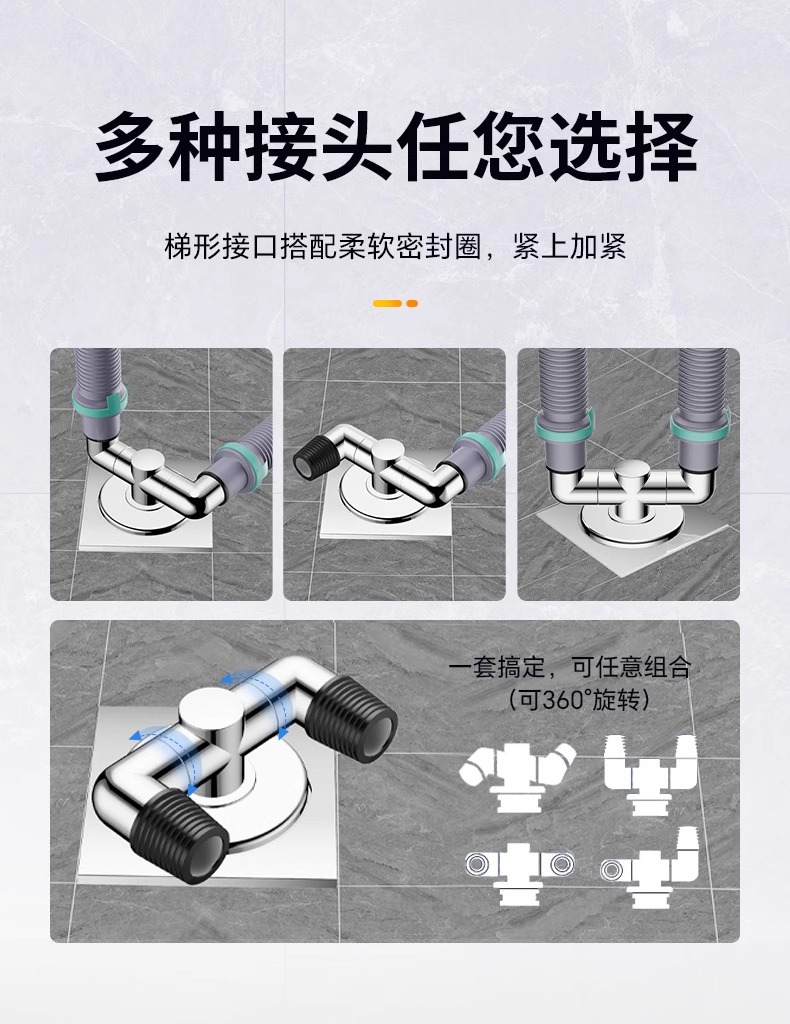 多种接头任您选择

梯形接口搭配柔软密封圈，紧上加紧

一套搞定，可任意组合
（可360°旋转）