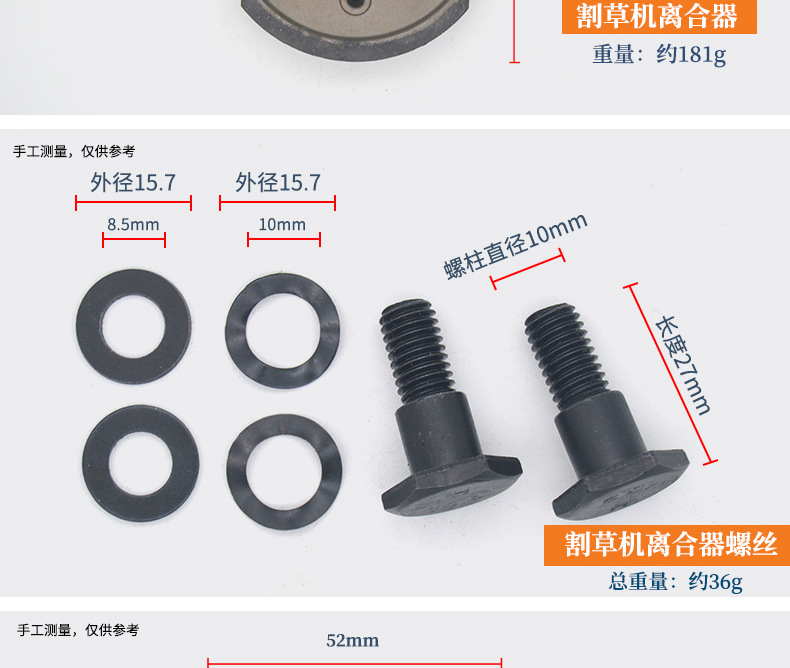 割草机离合器
重量：约181g

手工测量，仅供参考

外径15.7
8.5mm

外径15.7
10mm

螺柱直径10mm

长度27mm

割草机离合器螺丝
总重量：约36g

手工测量，仅供参考

52mm