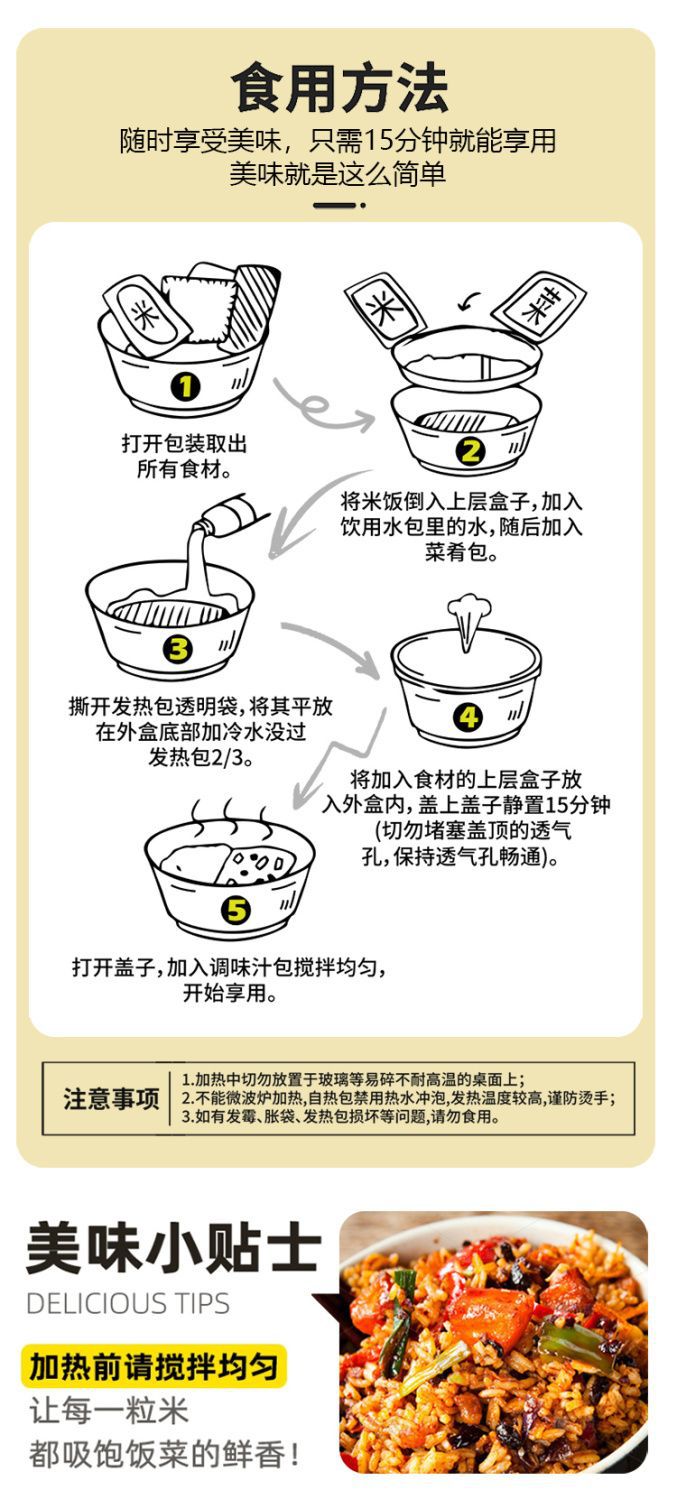 食用方法

随时享受美味，只需15分钟就能享用
美味就是这么简单

米

1

打开包装取出所有食材。

米　菜

2

将米饭倒入上层盒子，加入饮用水包里的水，随后加入菜肴包。

3

撕开发热包透明袋，将其平放在外盒底部加冷水没过发热包2/3。

4

将加入食材的上层盒子放入外盒内，盖上盖子静置15分钟(切勿堵塞盖顶的透气孔，保持透气孔畅通)。

5

打开盖子，加入调味汁包搅拌均匀，开始享用。

注意事项

1.加热中切勿放置于玻璃等易碎不耐高温的桌面上；
2.不能微波炉加热，自热包禁用热水冲泡，发热温度较高，谨防烫手；
3.如有发霉、胀袋、发热包损坏等问题，请勿食用。

美味小贴士
DELICIOUS TIPS

加热前请搅拌均匀
让每一粒米
都吸饱饭菜的鲜香！