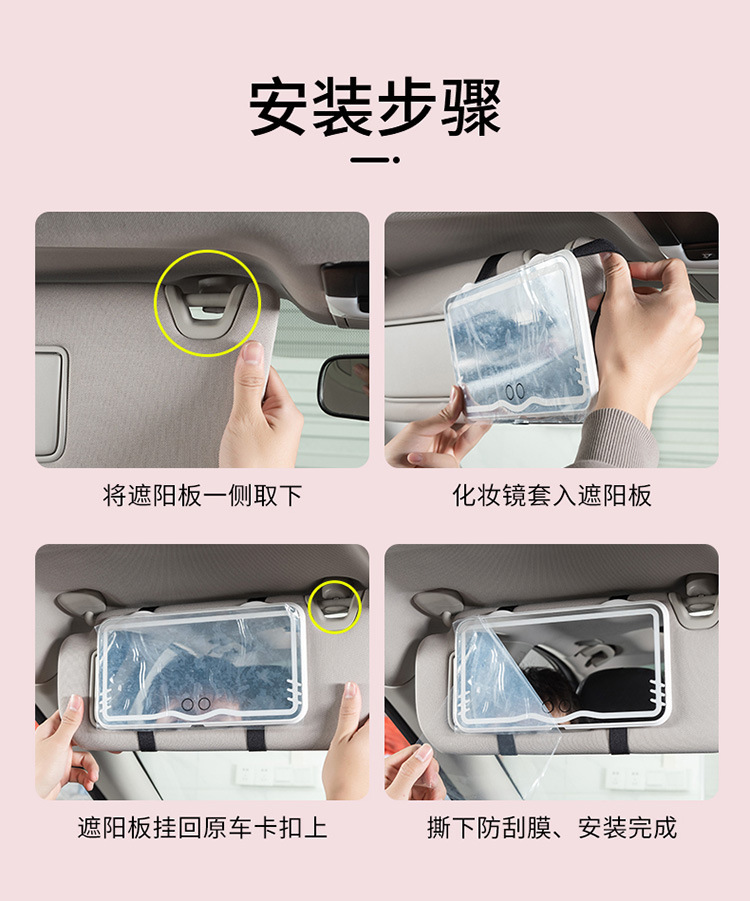 安装步骤

将遮阳板一侧取下

化妆镜套入遮阳板

遮阳板挂回原车卡扣上

撕下防刮膜、安装完成