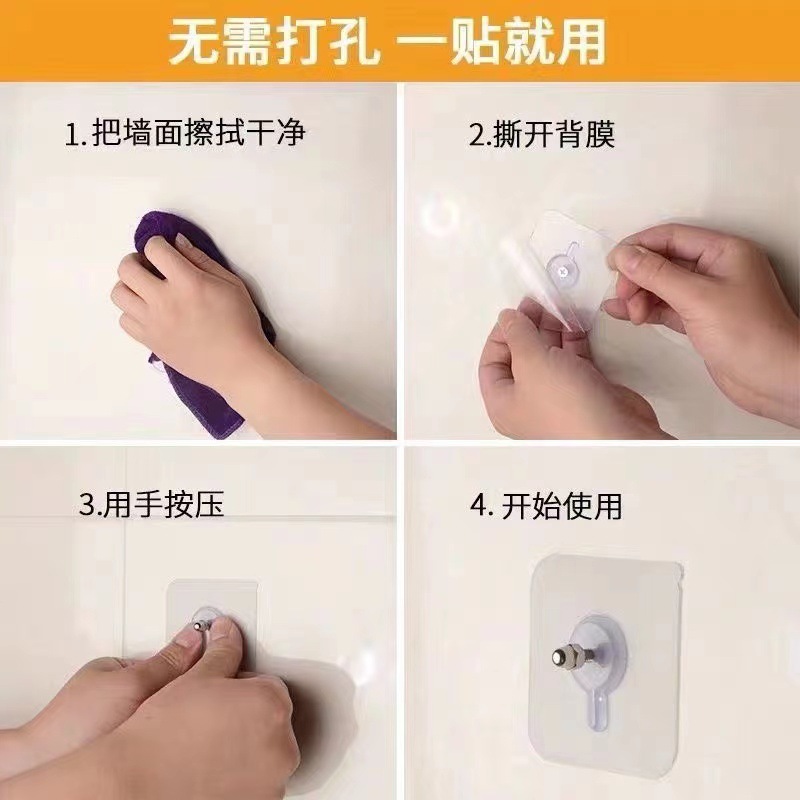 无需打孔 一贴就用

1.把墙面擦拭干净

2.撕开背膜

3.用手按压

4. 开始使用