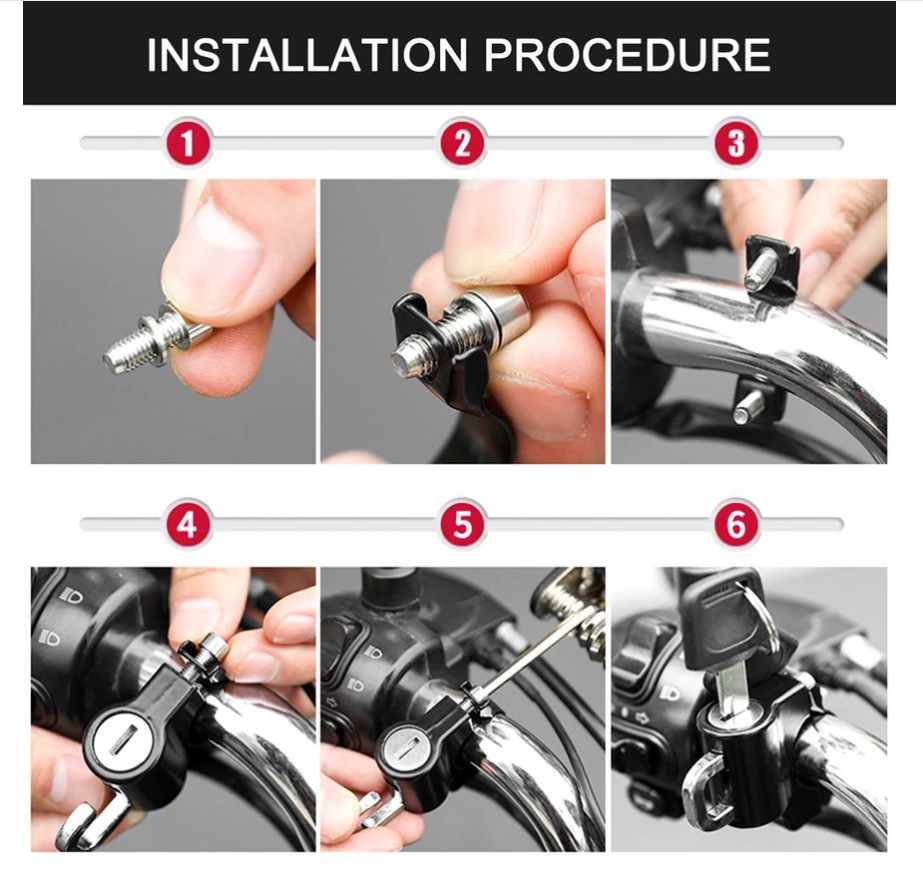 INSTALLATION PROCEDURE

1

2

3

4

5

6