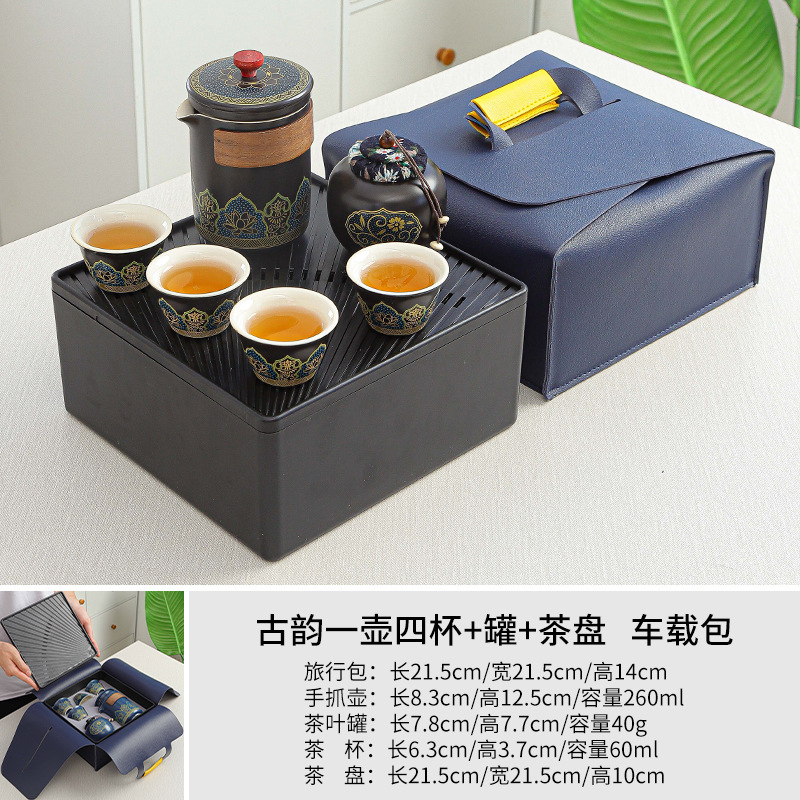 古韵一壶四杯+罐+茶盘 车载包

旅行包：长21.5cm/宽21.5cm/高14cm
手抓壶：长8.3cm/高12.5cm/容量260ml
茶叶罐：长7.8cm/高7.7cm/容量40g
茶 杯：长6.3cm/高3.7cm/容量60ml
茶 盘：长21.5cm/宽21.5cm/高10cm