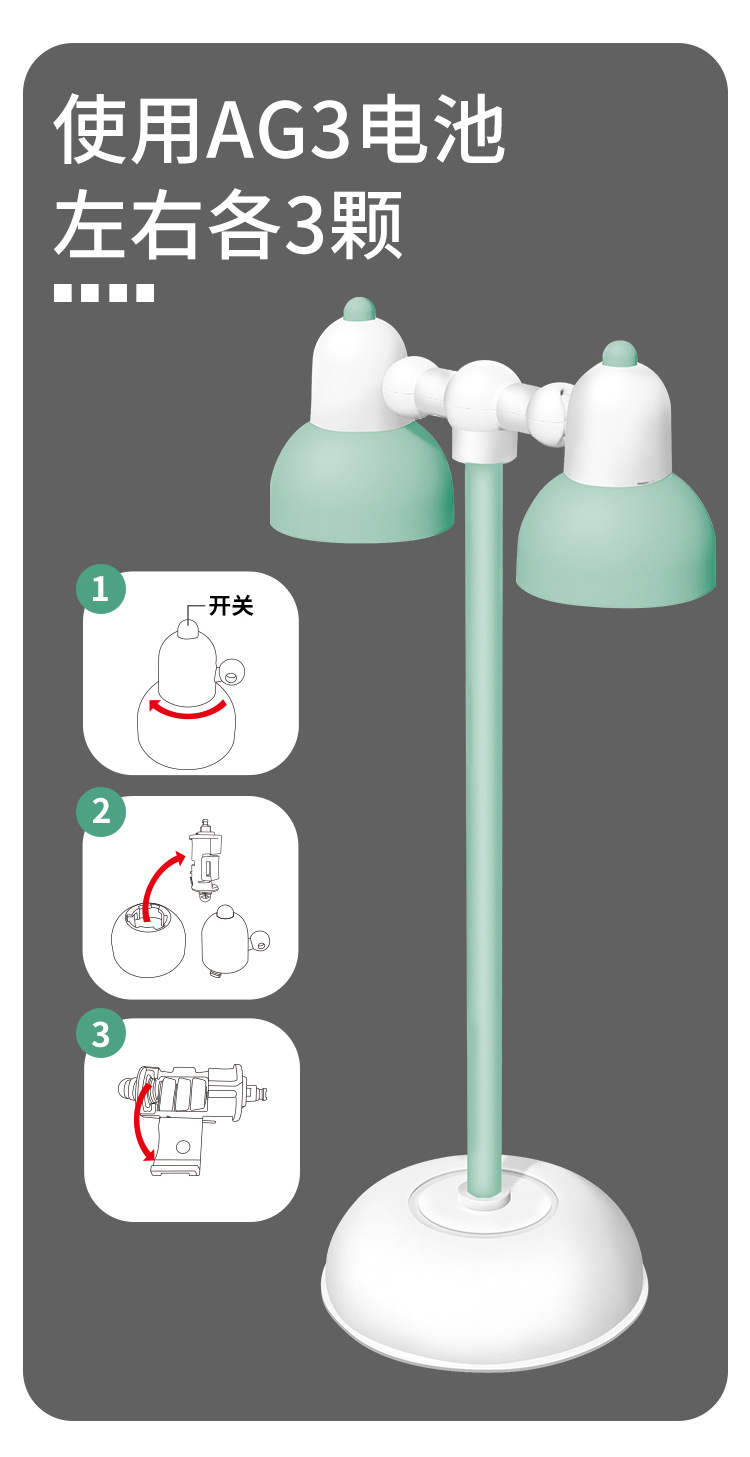 使用AG3电池
左右各3颗

1
开关

2

3