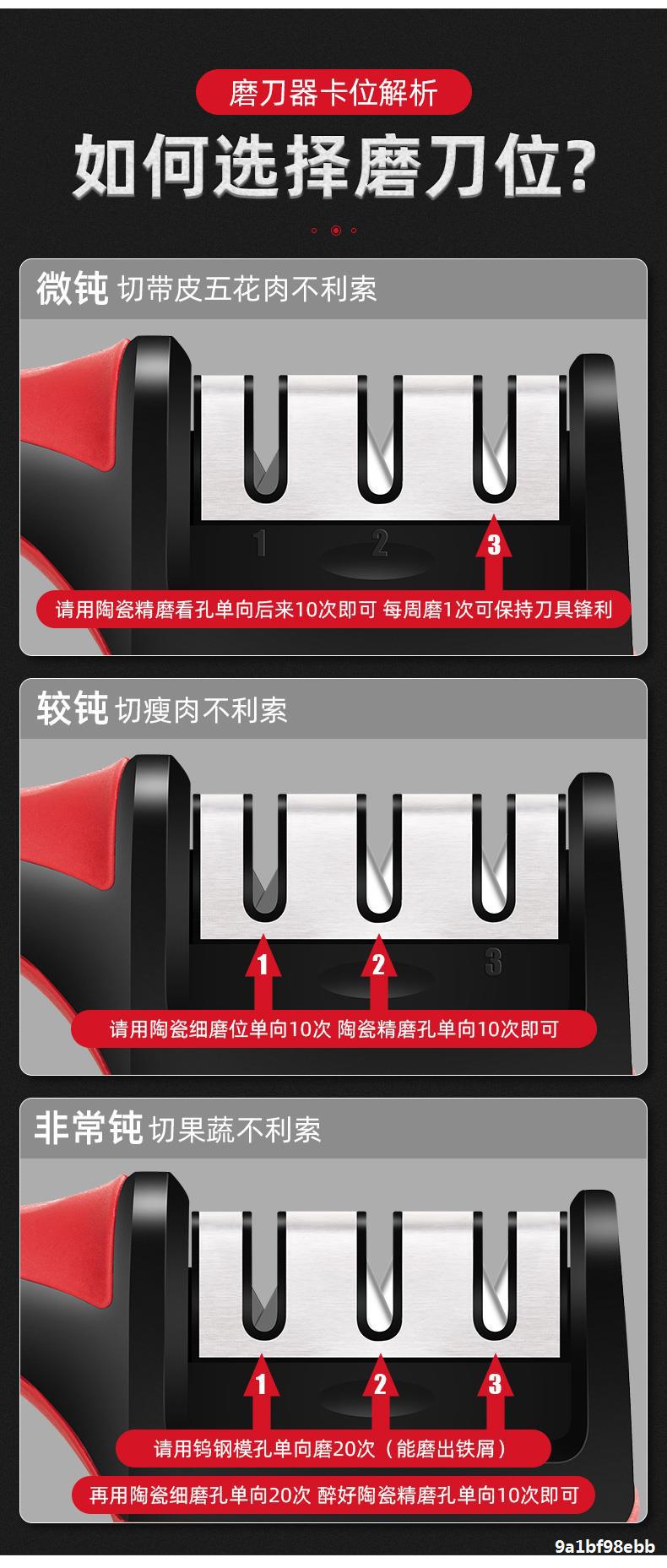 磨刀器卡位解析

如何选择磨刀位?

微钝 切带皮五花肉不利索

1 2 3

请用陶瓷精磨看孔单向后来10次即可 每周磨1次可保持刀具锋利

较钝 切瘦肉不利索

1 2 3

请用陶瓷细磨位单向10次 陶瓷精磨孔单向10次即可

非常钝 切果蔬不利索

1 2 3

请用钨钢模孔单向磨20次（能磨出铁屑）

再用陶瓷细磨孔单向20次 醉好陶瓷精磨孔单向10次即可

9a1bf98ebb