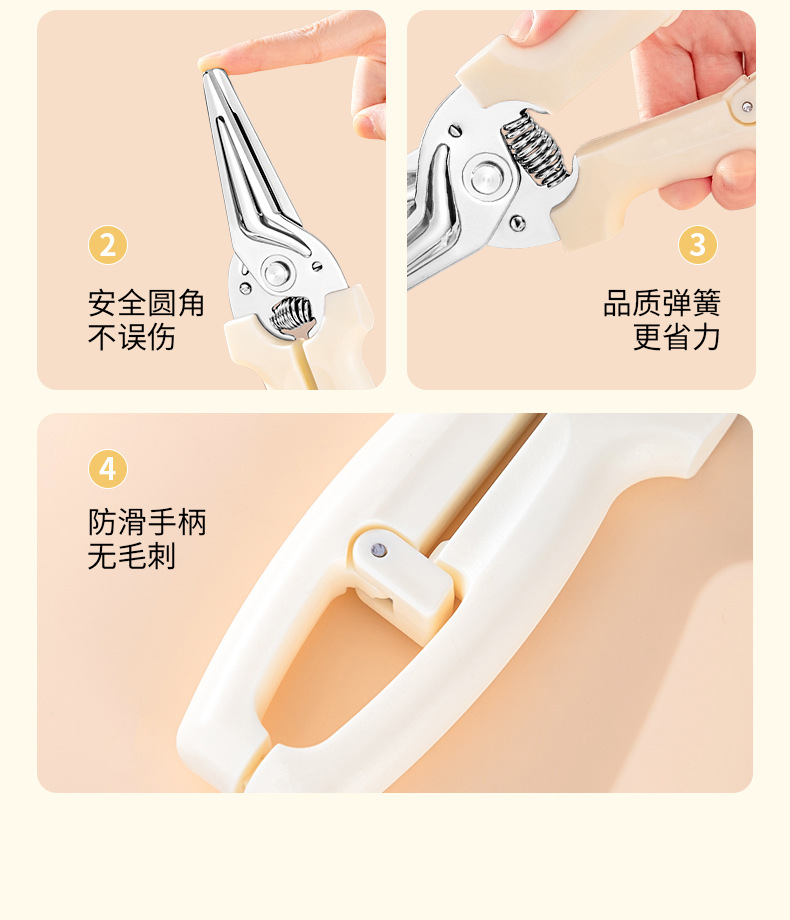 2

安全圆角
不误伤

3

品质弹簧
更省力

4

防滑手柄
无毛刺