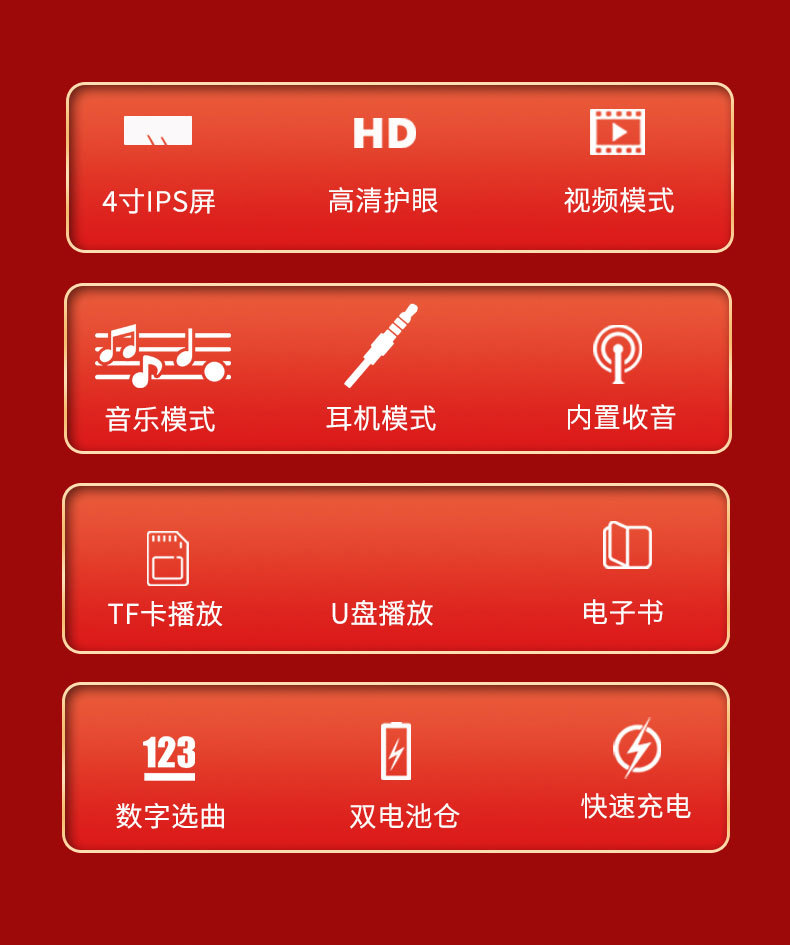 HD

4寸IPS屏 高清护眼 视频模式

音乐模式 耳机模式 内置收音

TF卡播放 U盘播放 电子书

123

数字选曲 双电池仓 快速充电