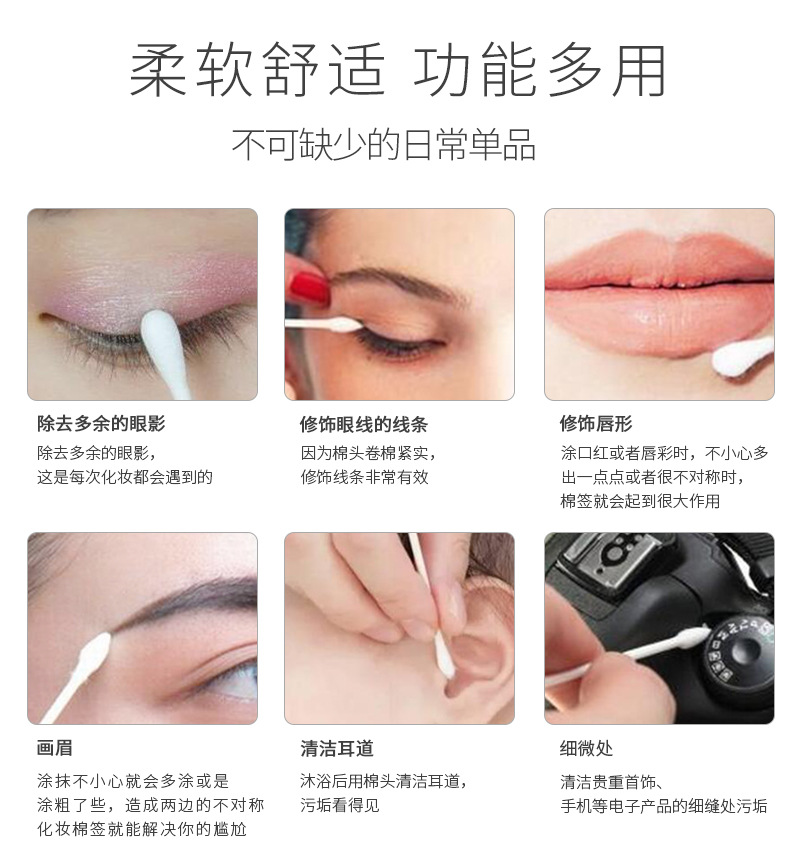 柔软舒适 功能多用

不可缺少的日常单品

除去多余的眼影

除去多余的眼影，这是每次化妆都会遇到的

修饰眼线的线条

因为棉头卷棉紧实，修饰线条非常有效

修饰唇形

涂口红或者唇彩时，不小心多出一点点或者很不对称时，棉签就会起到很大作用

画眉

涂抹不小心就会多涂或是涂粗了些，造成两边的不对称化妆棉签就能解决你的尴尬

清洁耳道

沐浴后用棉头清洁耳道，污垢看得见

细微处

清洁贵重首饰、手机等电子产品的细缝处污垢