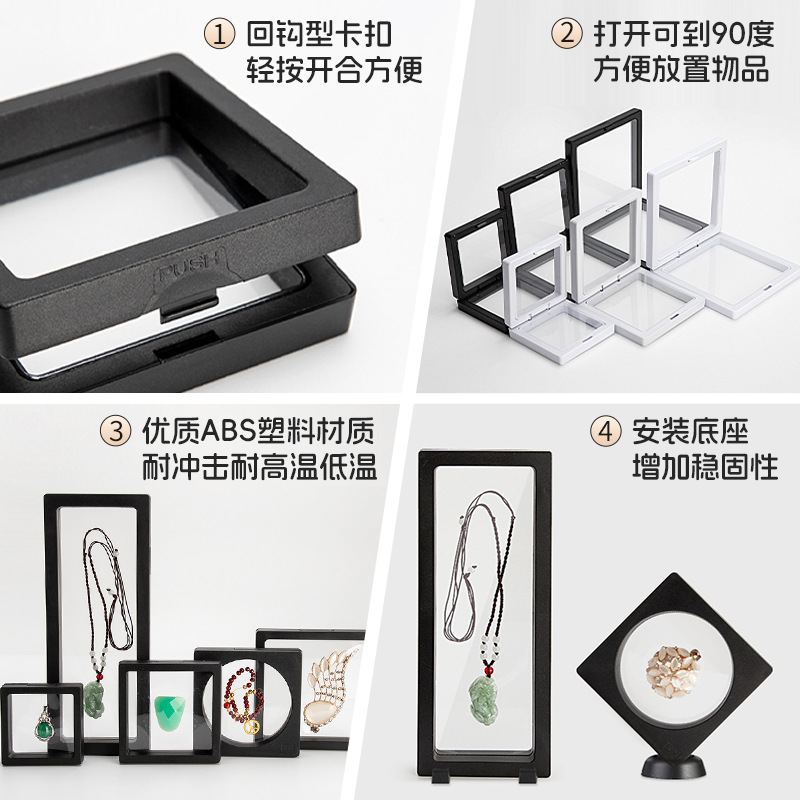 ① 回钩型卡扣
轻按开合方便

PUSH

② 打开可到90度
方便放置物品

③ 优质ABS塑料材质
耐冲击耐高温低温

④ 安装底座
增加稳固性