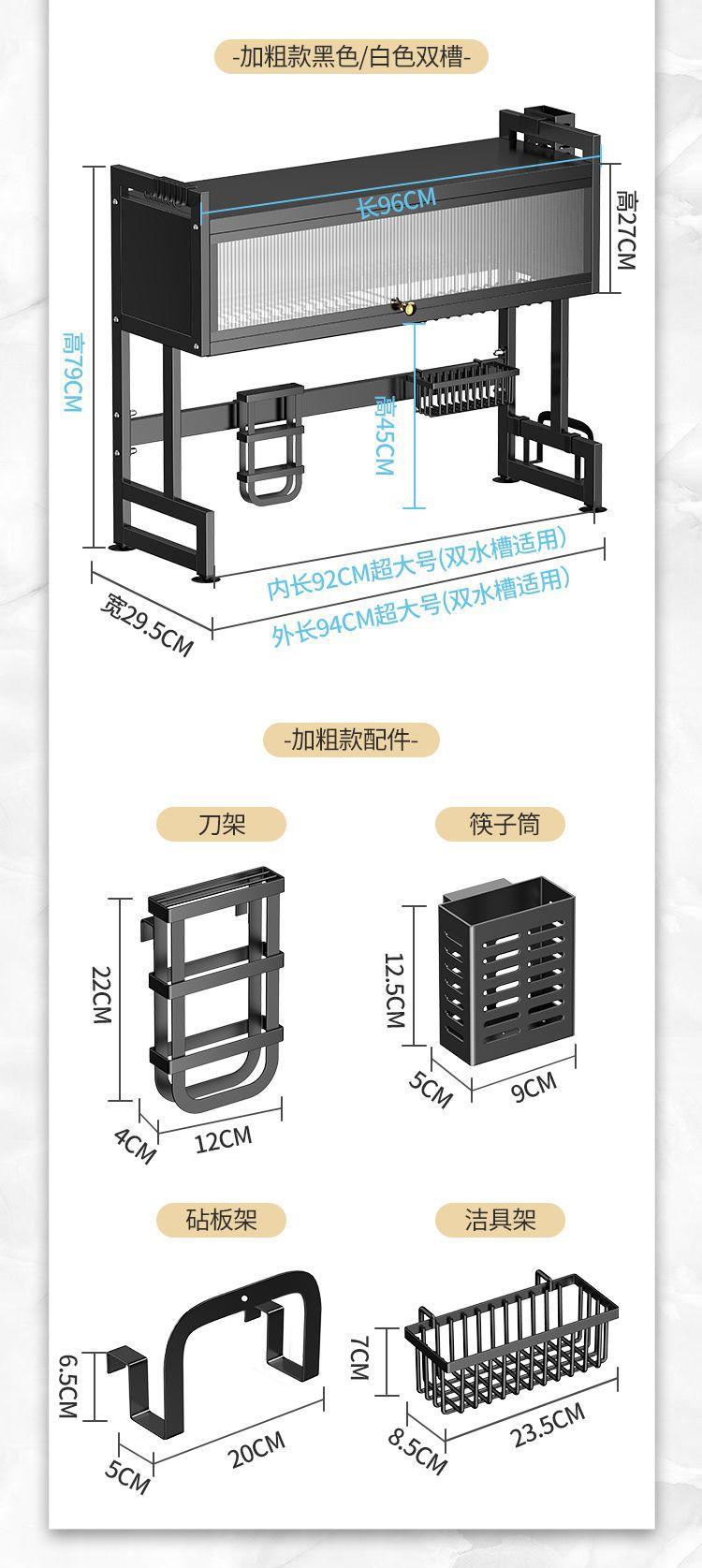 -加粗款黑色/白色双槽-

长96CM

高27CM

高79CM

高45CM

内长92CM超大号(双水槽适用)

外长94CM超大号(双水槽适用)

宽29.5CM

-加粗款配件-

刀架

22CM

4CM

12CM

筷子筒

12.5CM

5CM

9CM

砧板架

6.5CM

5CM

20CM

洁具架

7CM

8.5CM

23.5CM