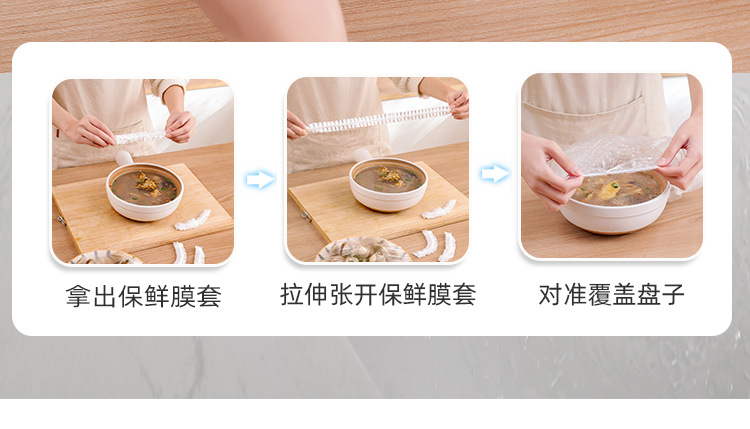 拿出保鲜膜套

拉伸张开保鲜膜套

对准覆盖盘子