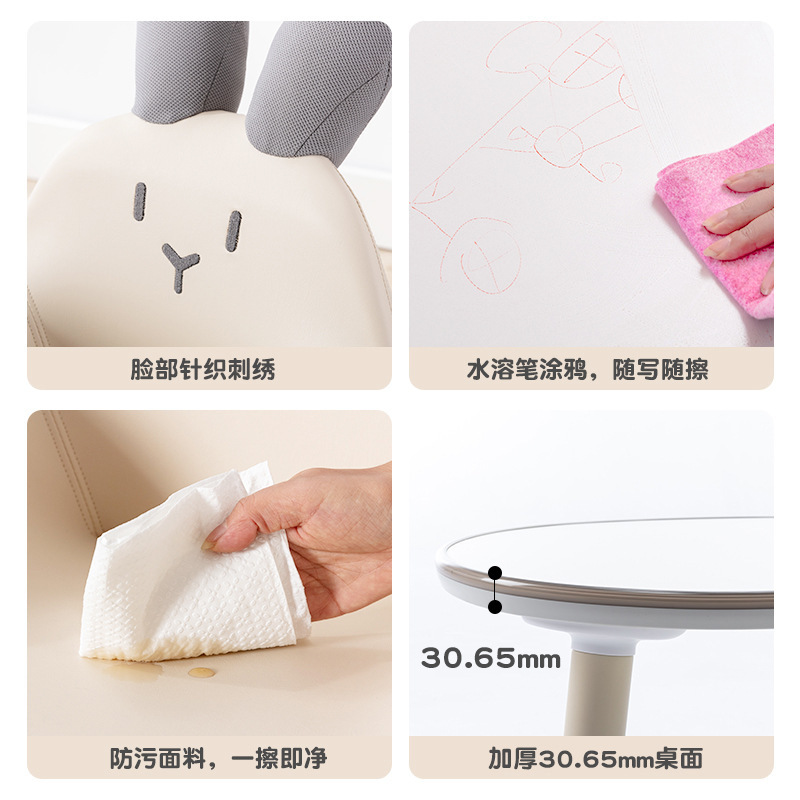 脸部针织刺绣

水溶笔涂鸦，随写随擦

防污面料，一擦即净

30.65mm

加厚30.65mm桌面