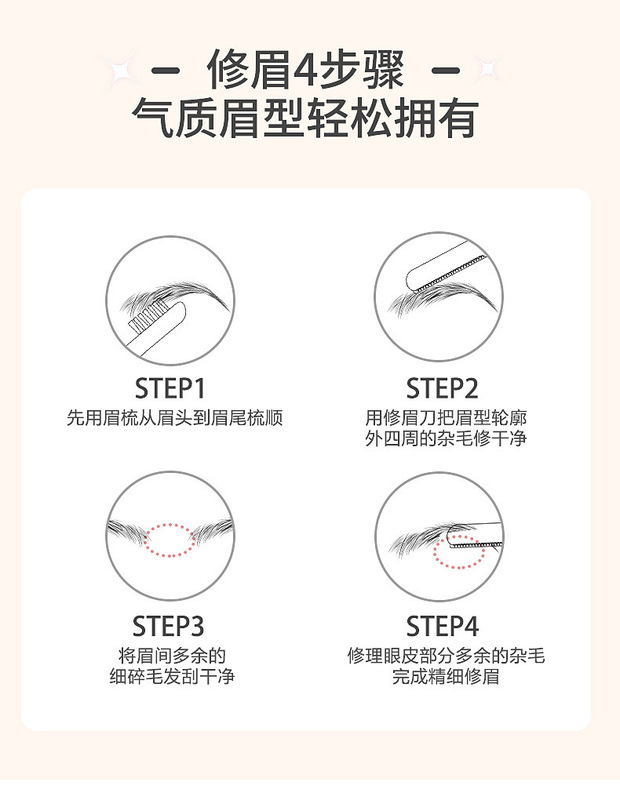 — 修眉4步骤 —
气质眉型轻松拥有

STEP1
先用眉梳从眉头到眉尾梳顺

STEP2
用修眉刀把眉型轮廓外四周的杂毛修干净

STEP3
将眉间多余的细碎毛发刮干净

STEP4
修理眼皮部分多余的杂毛完成精细修眉