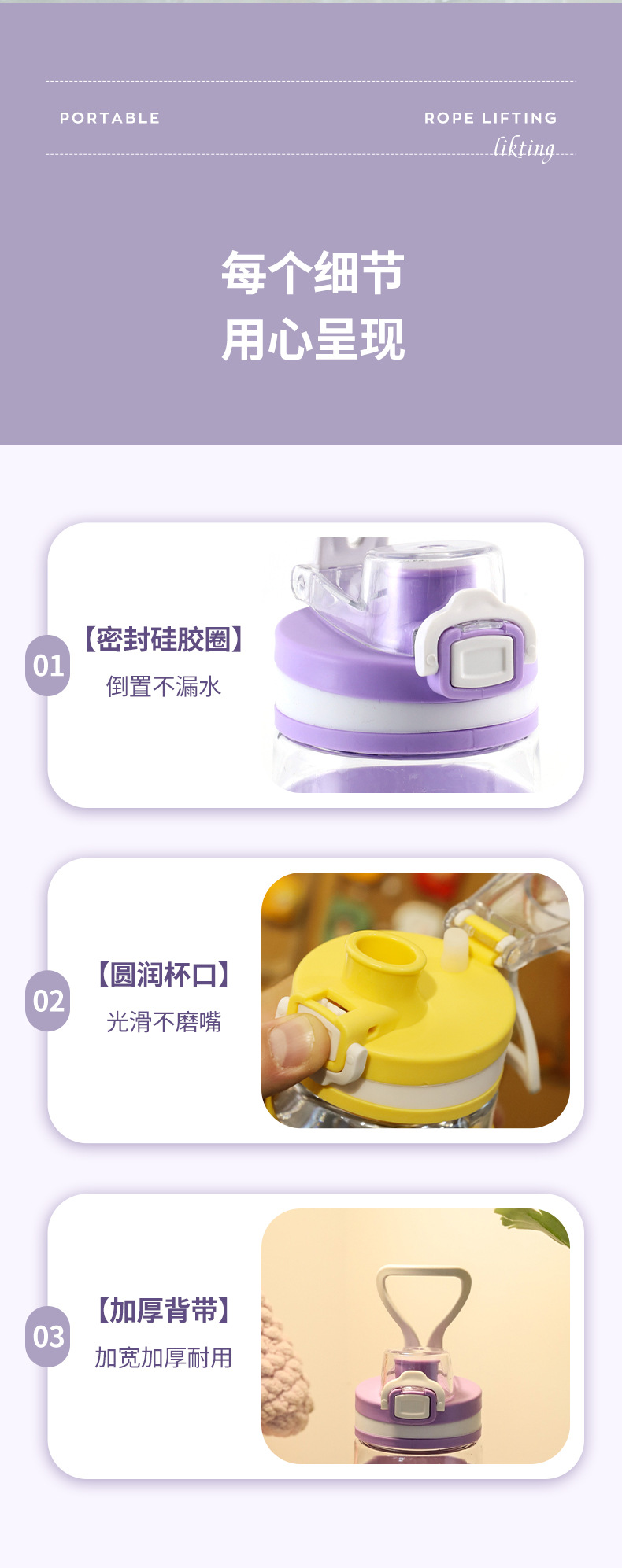 PORTABLE

ROPE LIFTING

likting

每个细节
用心呈现

01
【密封硅胶圈】
倒置不漏水

02
【圆润杯口】
光滑不磨嘴

03
【加厚背带】
加宽加厚耐用