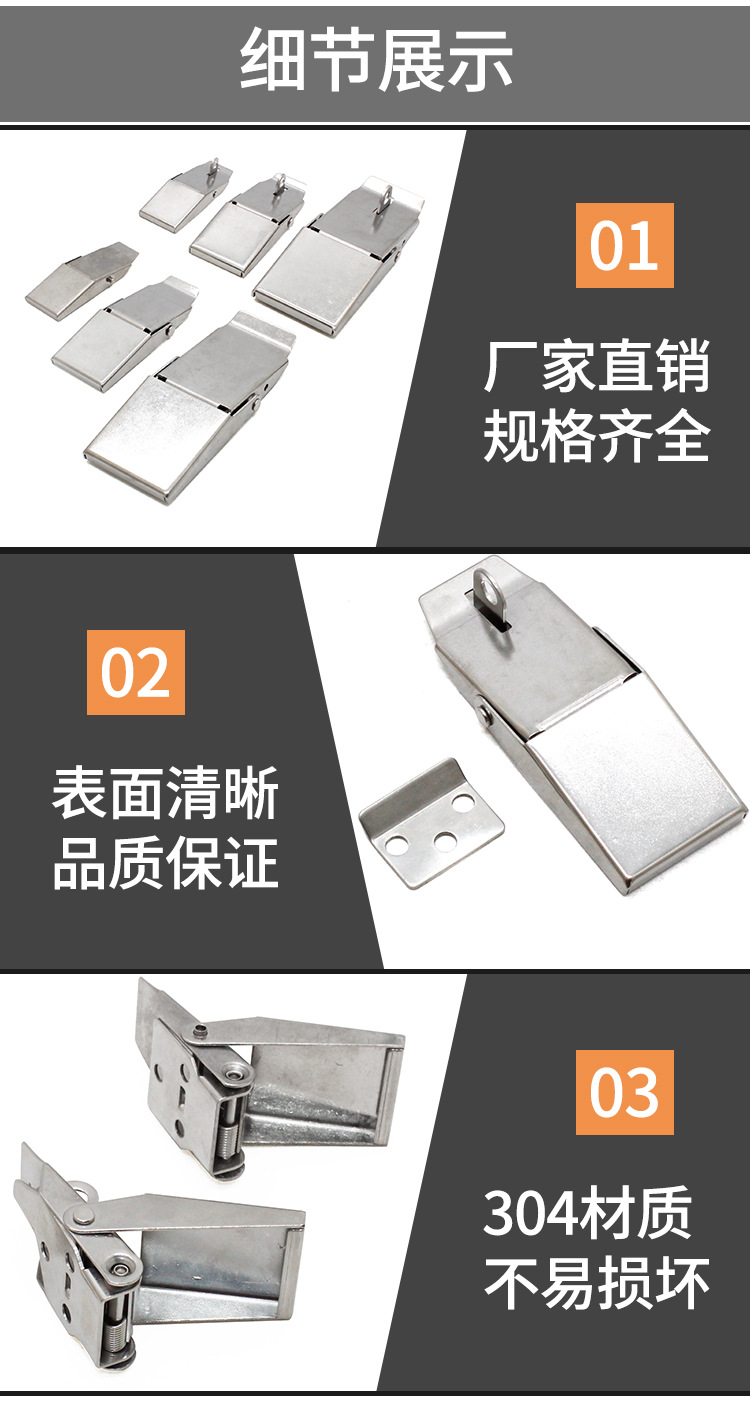 细节展示

01

厂家直销
规格齐全

02

表面清晰
品质保证

03

304材质
不易损坏