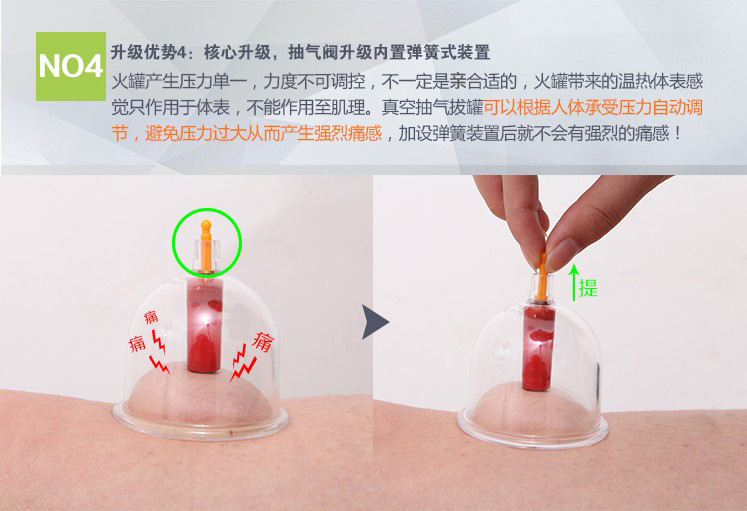 NO4

升级优势4：核心升级，抽气阀升级内置弹簧式装置

火罐产生压力单一，力度不可调控，不一定是亲合适的，火罐带来的温热体表感觉只作用于体表，不能作用至肌理。真空抽气拔罐可以根据人体承受压力自动调节，避免压力过大从而产生强烈痛感，加设弹簧装置后就不会有强烈的痛感！

痛
痛
痛

提