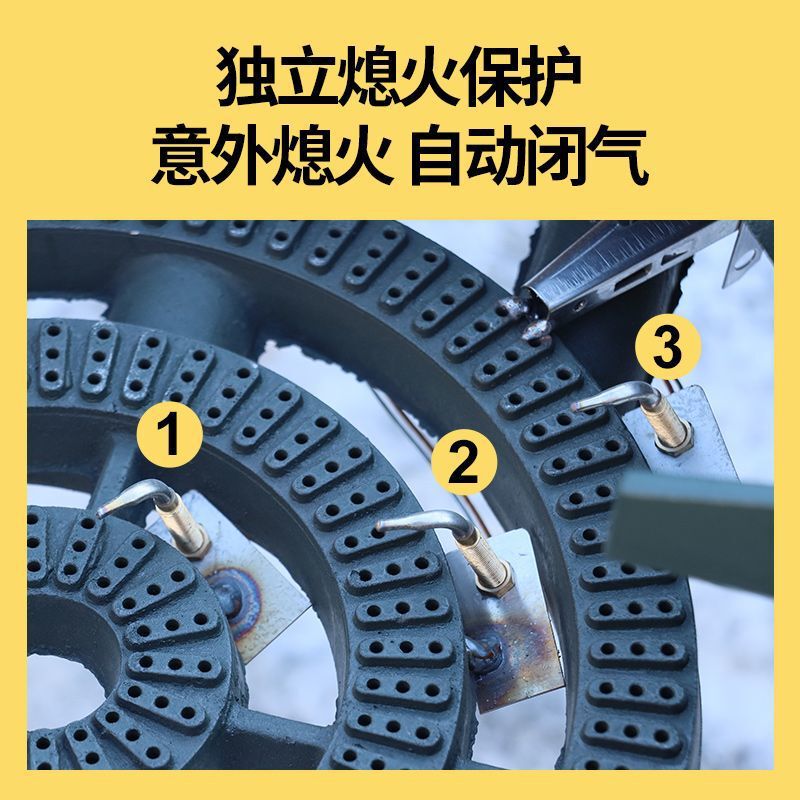 独立熄火保护
意外熄火 自动闭气

1

2

3