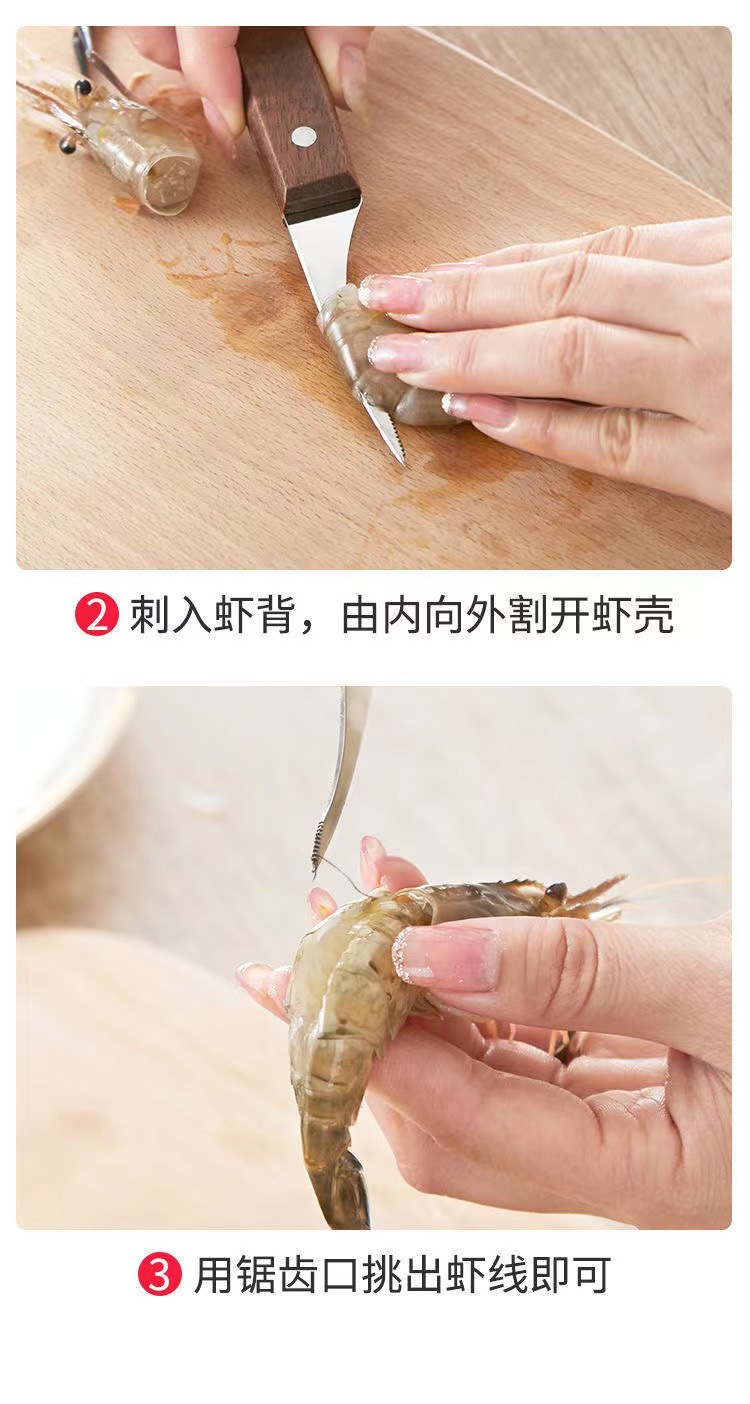 2 刺入虾背，由内向外割开虾壳

3 用锯齿口挑出虾线即可