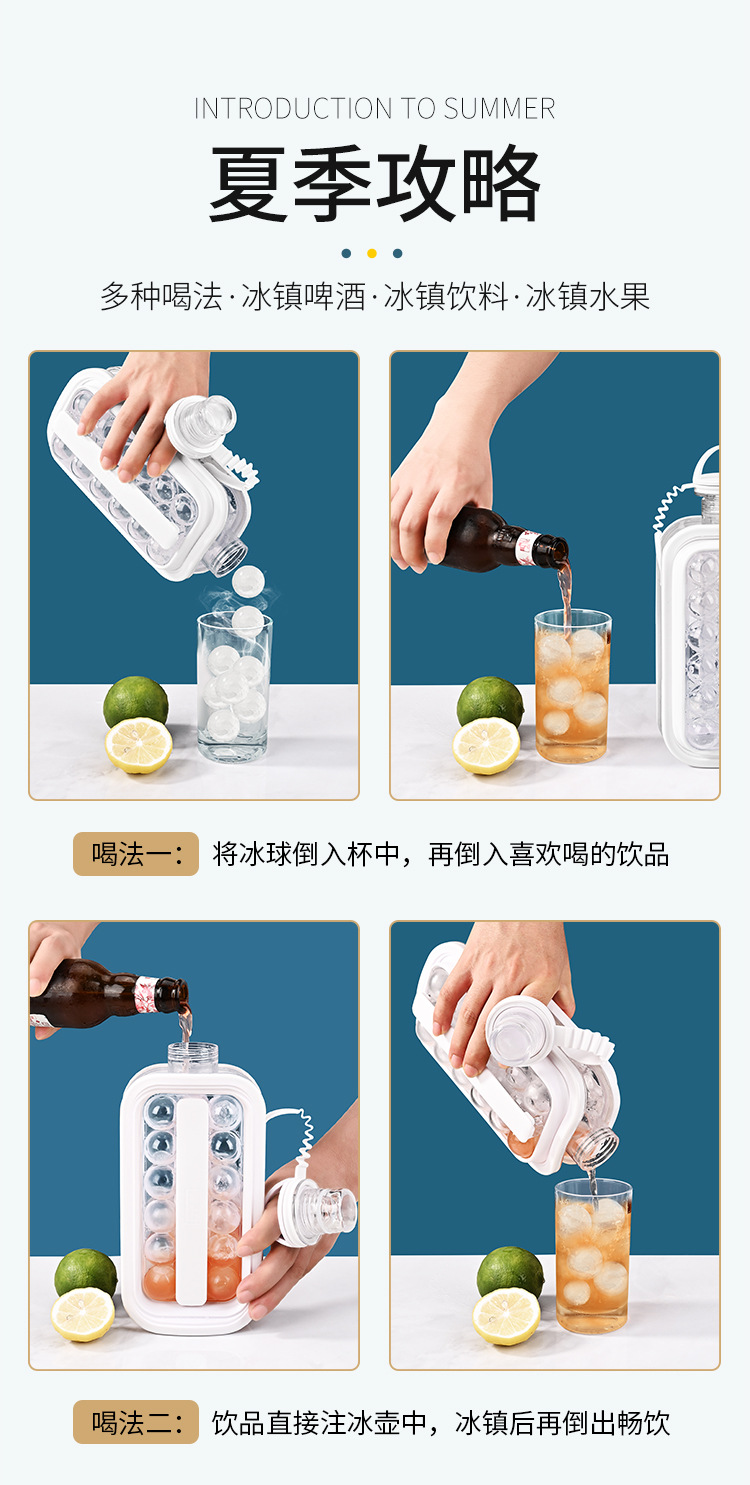 INTRODUCTION TO SUMMER

夏季攻略

多种喝法·冰镇啤酒·冰镇饮料·冰镇水果

喝法一： 将冰球倒入杯中，再倒入喜欢喝的饮品

喝法二： 饮品直接注冰壶中，冰镇后再倒出畅饮