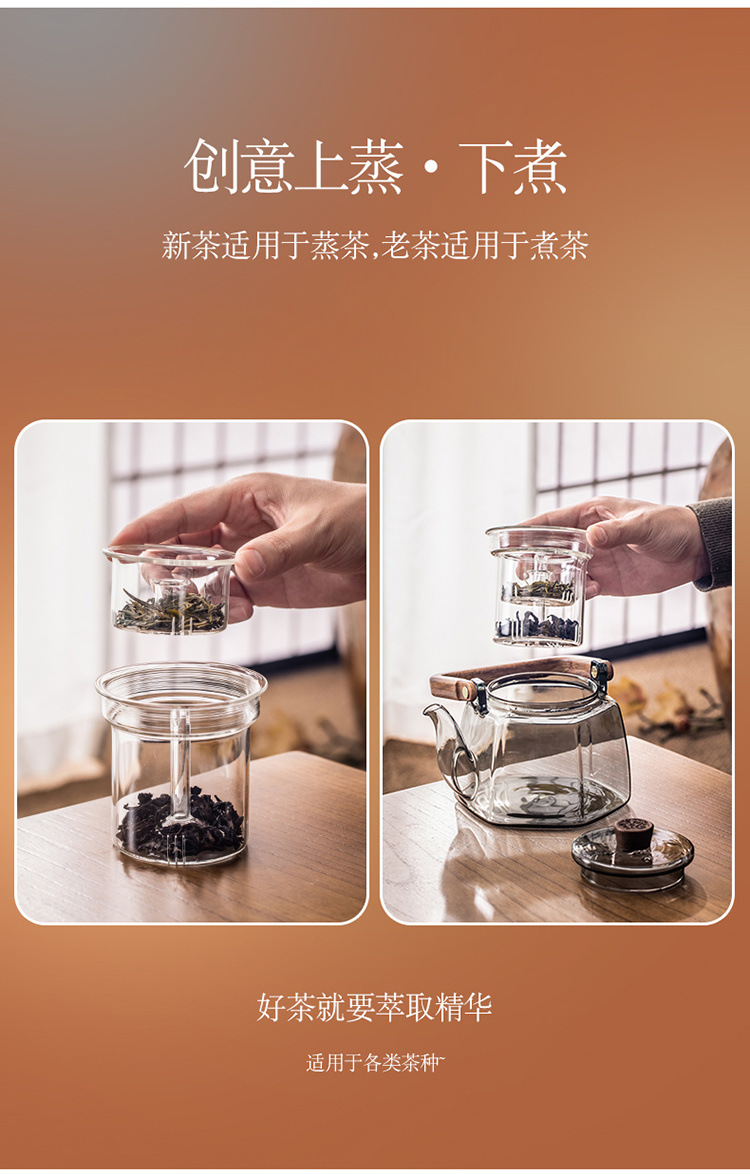 创意上蒸·下煮

新茶适用于蒸茶,老茶适用于煮茶

好茶就要萃取精华

适用于各类茶种