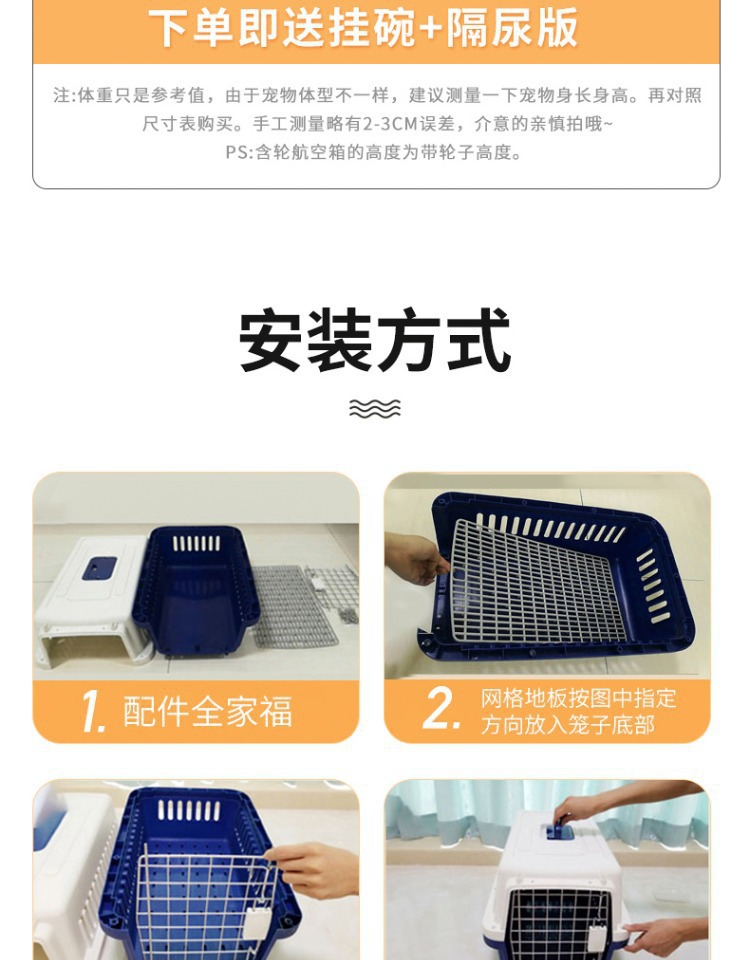 下单即送挂碗+隔尿版

注:体重只是参考值，由于宠物体型不一样，建议测量一下宠物身长身高。再对照尺寸表购买。手工测量略有2-3CM误差，介意的亲慎拍哦~
PS:含轮航空箱的高度为带轮子高度。

安装方式

1. 配件全家福

2. 网格地板按图中指定方向放入笼子底部