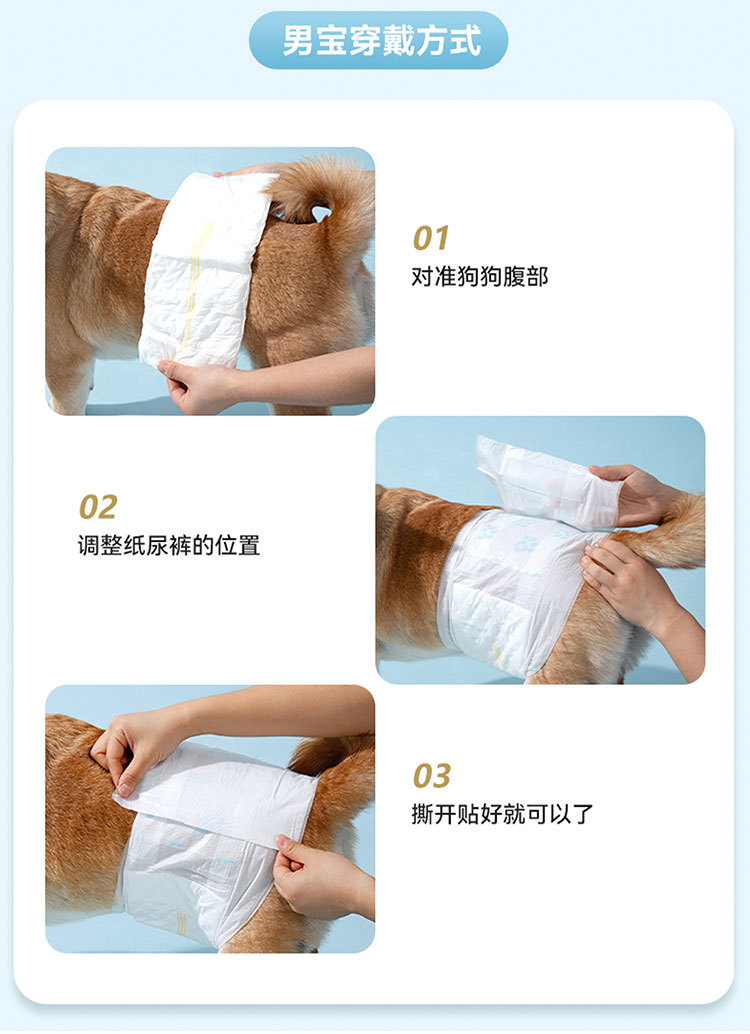 男宝穿戴方式

01
对准狗狗腹部

02
调整纸尿裤的位置

03
撕开贴好就可以了