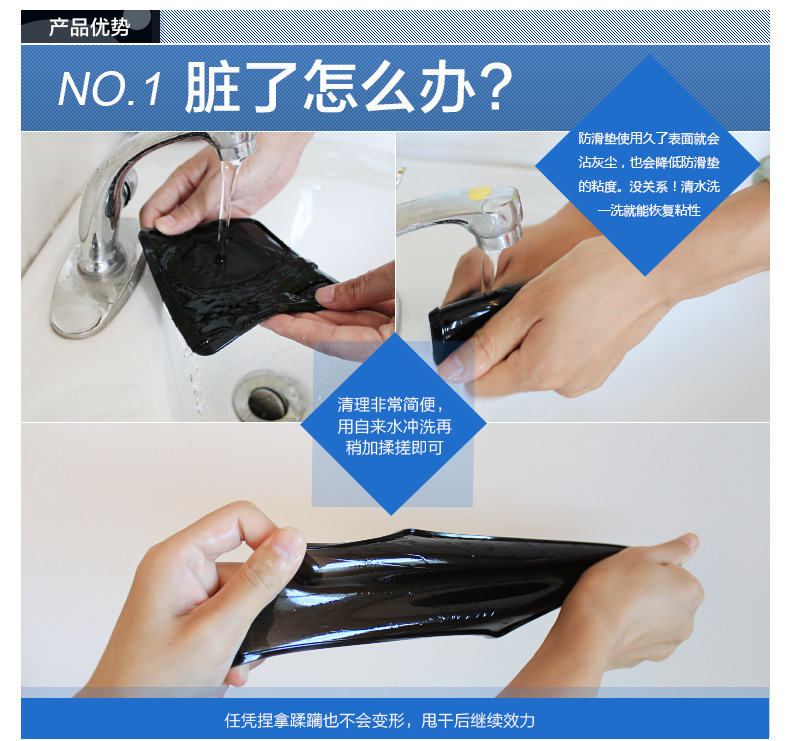 产品优势

NO.1 脏了怎么办?

防滑垫使用久了表面就会沾灰尘，也会降低防滑垫的粘度。没关系！清水洗一洗就能恢复粘性

清理非常简便，用自来水冲洗再稍加揉搓即可

任凭捏拿蹂躏也不会变形，甩干后继续效力