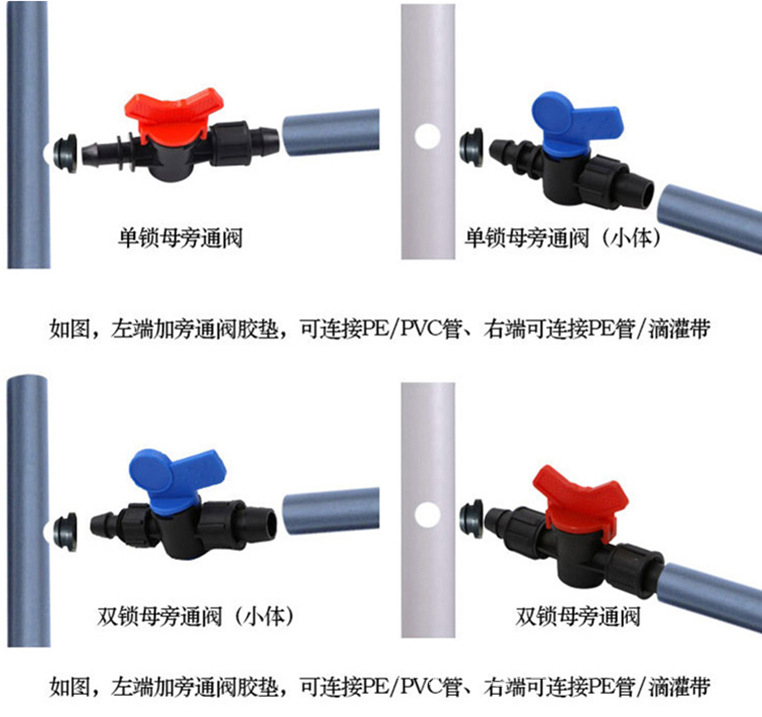 单锁母旁通阀

单锁母旁通阀（小体）

如图，左端加旁通阀胶垫，可连接PE/PVC管、右端可连接PE管/滴灌带

双锁母旁通阀（小体）

双锁母旁通阀

如图，左端加旁通阀胶垫，可连接PE/PVC管、右端可连接PE管/滴灌带