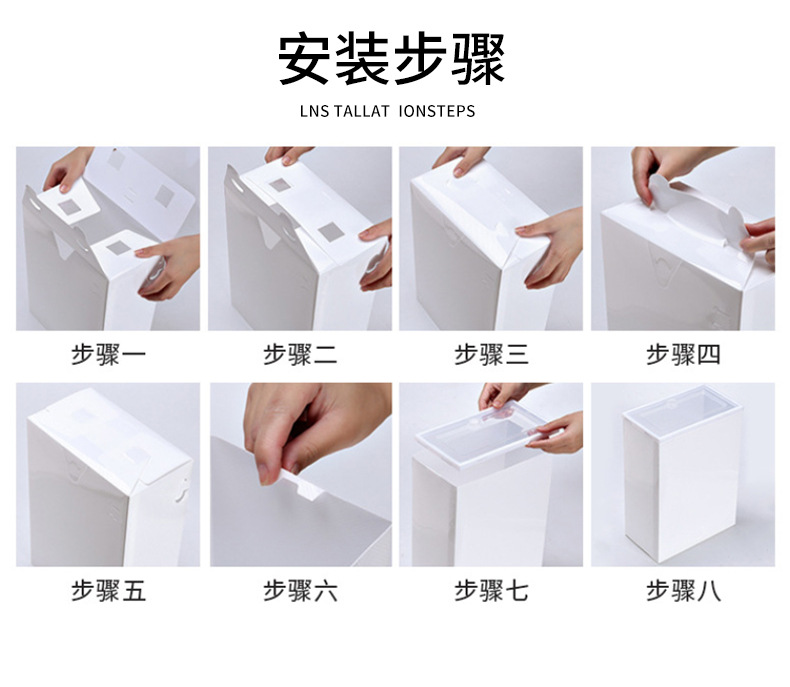 安装步骤

LNS TALLAT IONSTEPS

步骤一 步骤二 步骤三 步骤四

步骤五 步骤六 步骤七 步骤八