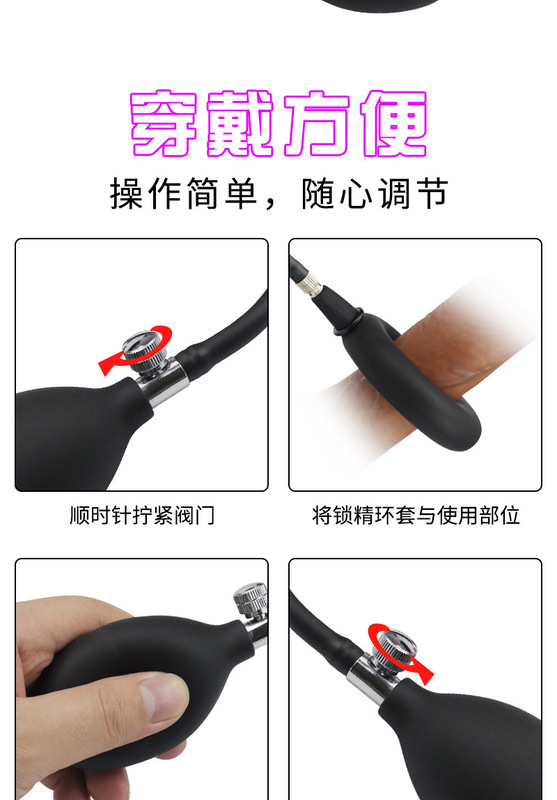 穿戴方便

操作简单，随心调节

顺时针拧紧阀门

将锁精环套与使用部位