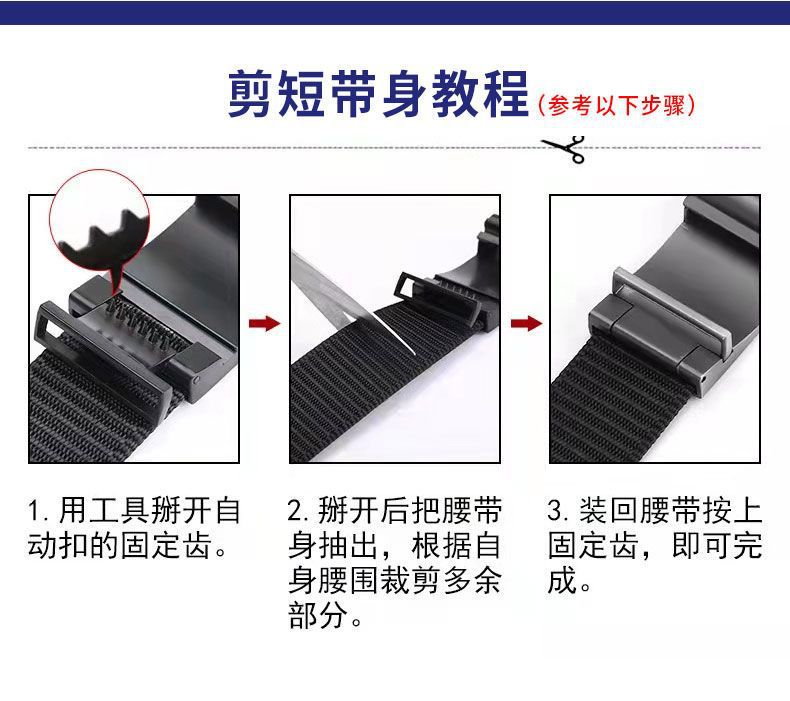 剪短带身教程（参考以下步骤）

1. 用工具掰开自动扣的固定齿。

2. 掰开后把腰带身抽出，根据自身腰围裁剪多余部分。

3. 装回腰带按上固定齿，即可完成。