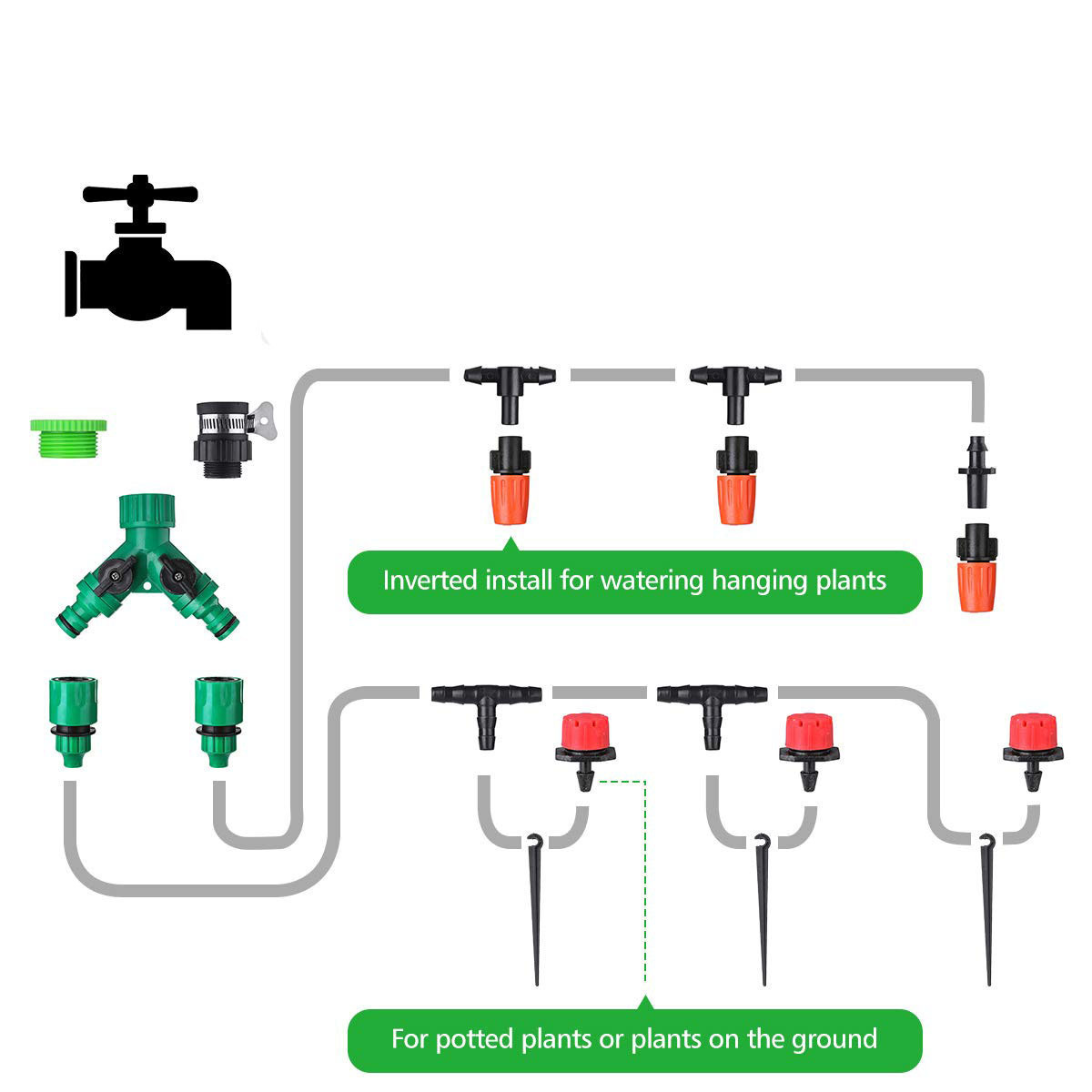 Inverted install for watering hanging plants

For potted plants or plants on the ground