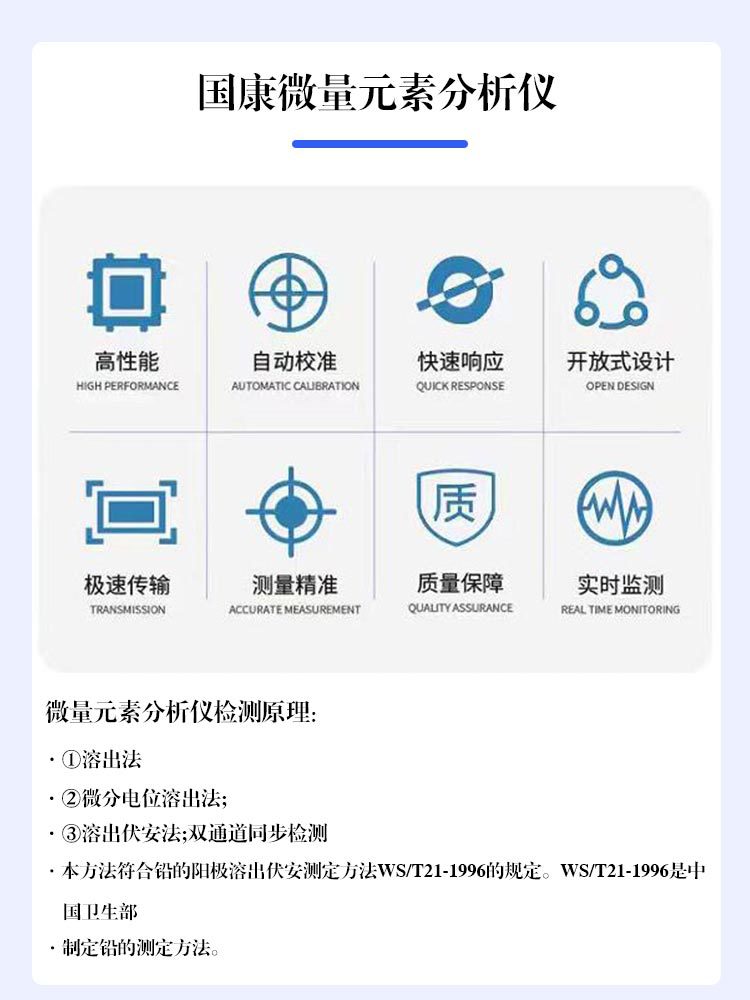 国康微量元素分析仪

高性能
HIGH PERFORMANCE

自动校准
AUTOMATIC CALIBRATION

快速响应
QUICK RESPONSE

开放式设计
OPEN DESIGN

极速传输
TRANSMISSION

测量精准
ACCURATE MEASUREMENT

质
质量保障
QUALITY ASSURANCE

实时监测
REAL TIME MONITORING

微量元素分析仪检测原理:

· ①溶出法

· ②微分电位溶出法;

· ③溶出伏安法;双通道同步检测

· 本方法符合铅的阳极溶出伏安测定方法WS/T21-1996的规定。WS/T21-1996是中国卫生部

· 制定铅的测定方法。